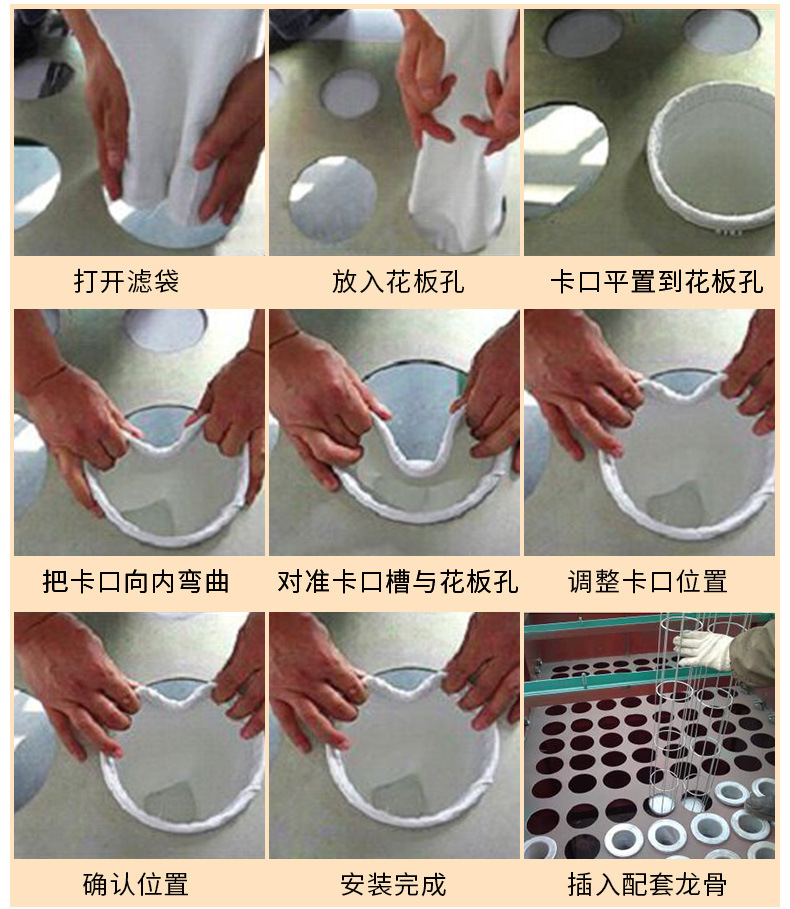 打开滤袋

放入花板孔

卡口平置到花板孔

把卡口向内弯曲

对准卡口槽与花板孔

调整卡口位置

确认位置

安装完成

插入配套龙骨