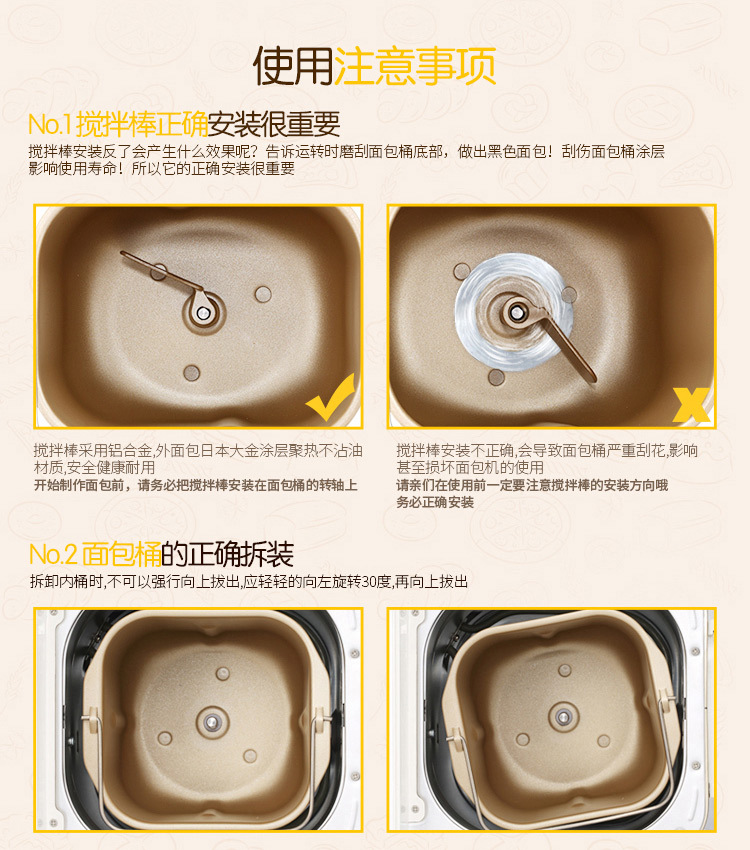 使用注意事项

No.1 搅拌棒正确安装很重要

搅拌棒安装反了会产生什么效果呢？告诉运转时磨刮面包桶底部，做出黑色面包！刮伤面包桶涂层影响使用寿命！所以它的正确安装很重要

搅拌棒采用铝合金,外面包日本大金涂层聚热不沾油材质,安全健康耐用
开始制作面包前，请务必把搅拌棒安装在面包桶的转轴上

搅拌棒安装不正确,会导致面包桶严重刮花,影响甚至损坏面包机的使用
请亲们在使用前一定要注意搅拌棒的安装方向哦务必正确安装

No.2 面包桶的正确拆装

拆卸内桶时,不可以强行向上拔出,应轻轻的向左旋转30度,再向上拔出