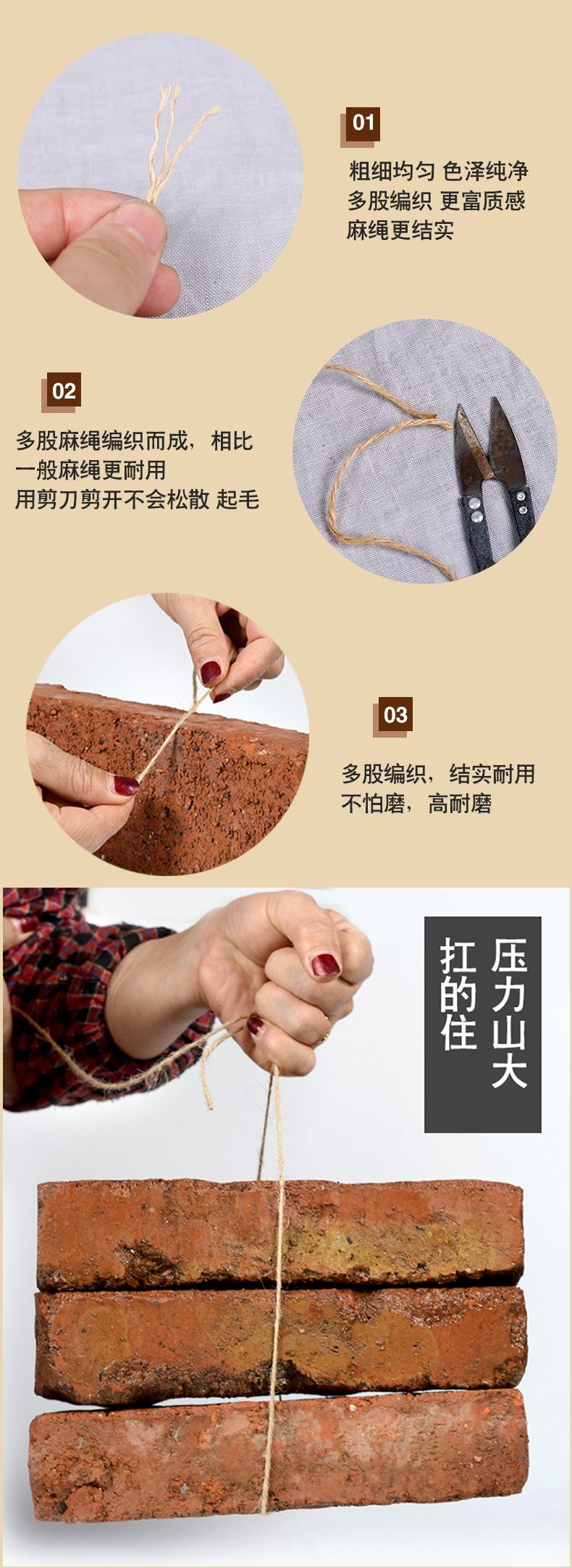 01

粗细均匀 色泽纯净
多股编织 更富质感
麻绳更结实

02

多股麻绳编织而成，相比
一般麻绳更耐用
用剪刀剪开不会松散 起毛

03

多股编织，结实耐用
不怕磨，高耐磨

压力山大
扛的住