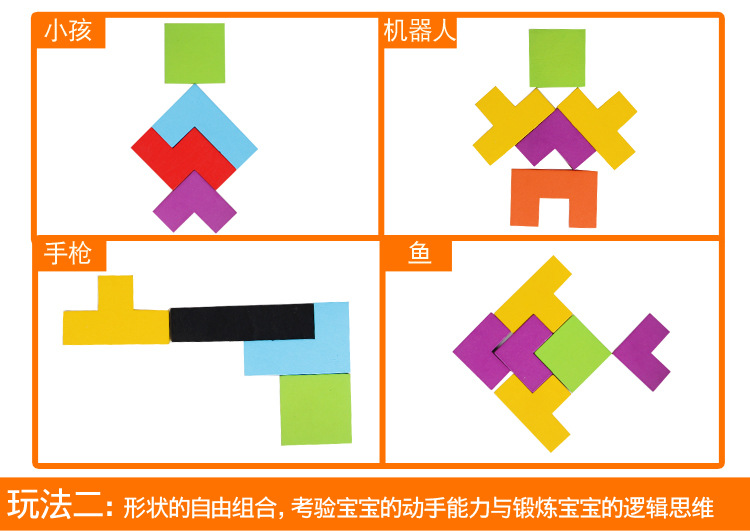 小孩

机器人

手枪

鱼

玩法二：形状的自由组合，考验宝宝的动手能力与锻炼宝宝的逻辑思维