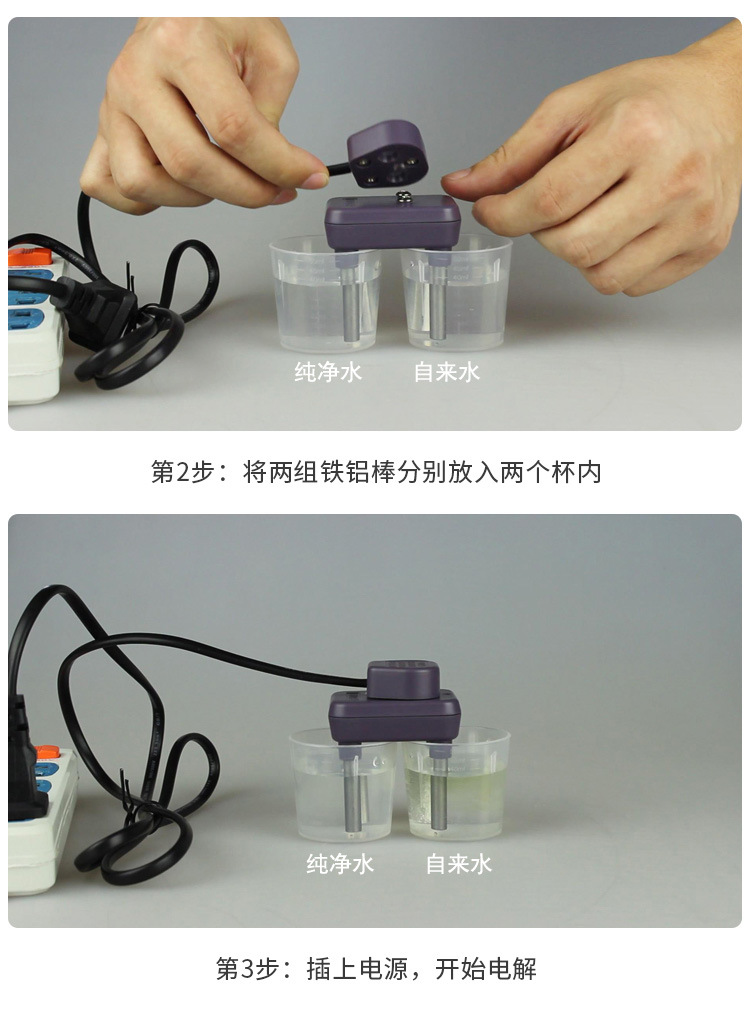 纯净水 自来水

第2步：将两组铁铝棒分别放入两个杯内

纯净水 自来水

第3步：插上电源，开始电解