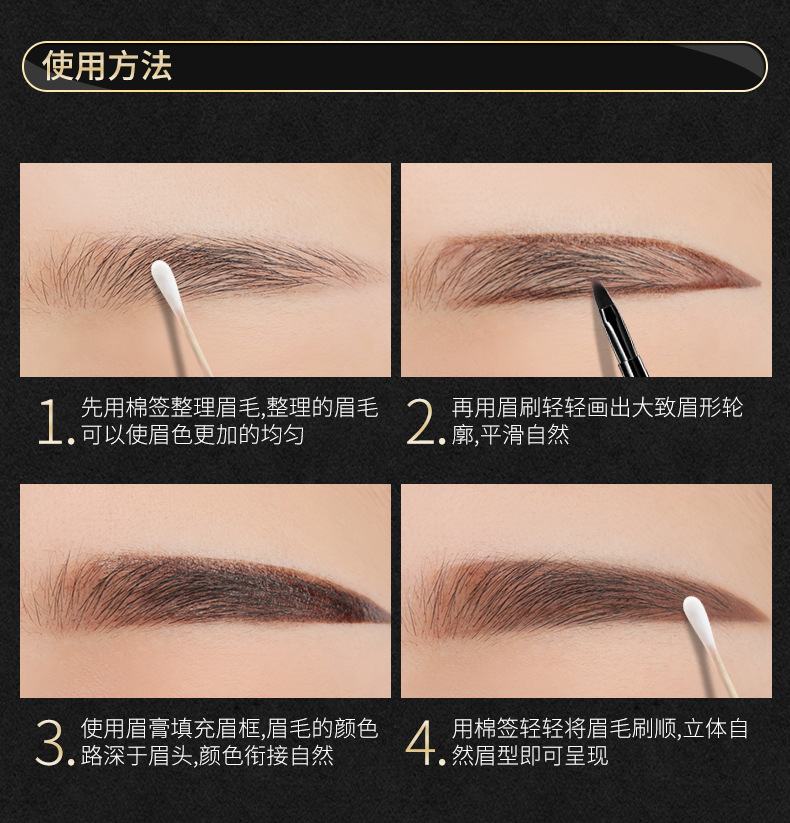 使用方法

1. 先用棉签整理眉毛,整理的眉毛可以使眉色更加的均匀

2. 再用眉刷轻轻画出大致眉形轮廓,平滑自然

3. 使用眉膏填充眉框,眉毛的颜色路深于眉头,颜色衔接自然

4. 用棉签轻轻将眉毛刷顺,立体自然眉型即可呈现