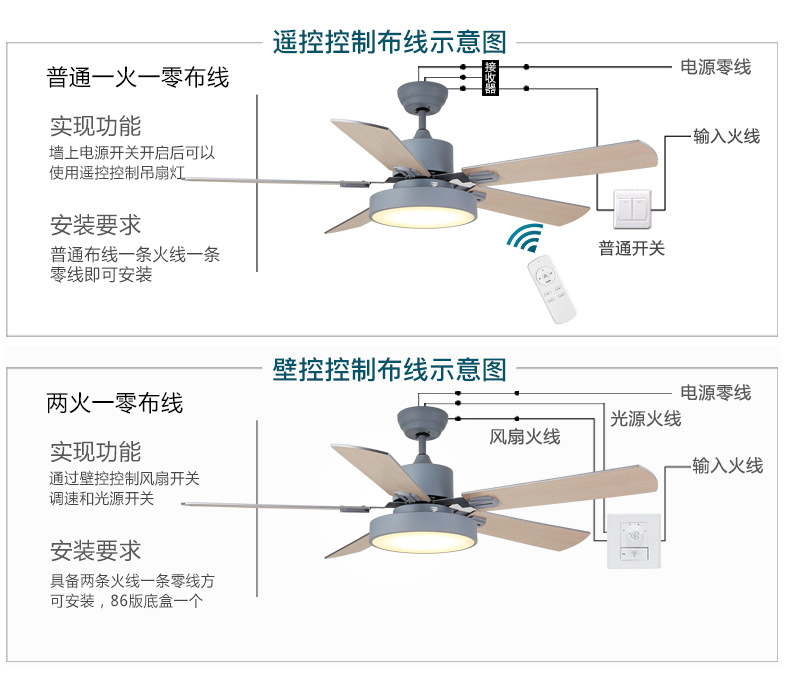 遥控控制布线示意图

普通一火一零布线

实现功能
墙上电源开关开启后可以使用遥控控制吊扇灯

安装要求
普通布线一条火线一条零线即可安装

接收器

电源零线

输入火线

普通开关

壁控控制布线示意图

两火一零布线

实现功能
通过壁控控制风扇开关调速和光源开关

安装要求
具备两条火线一条零线方可安装，86版底盒一个

电源零线

光源火线

风扇火线

输入火线