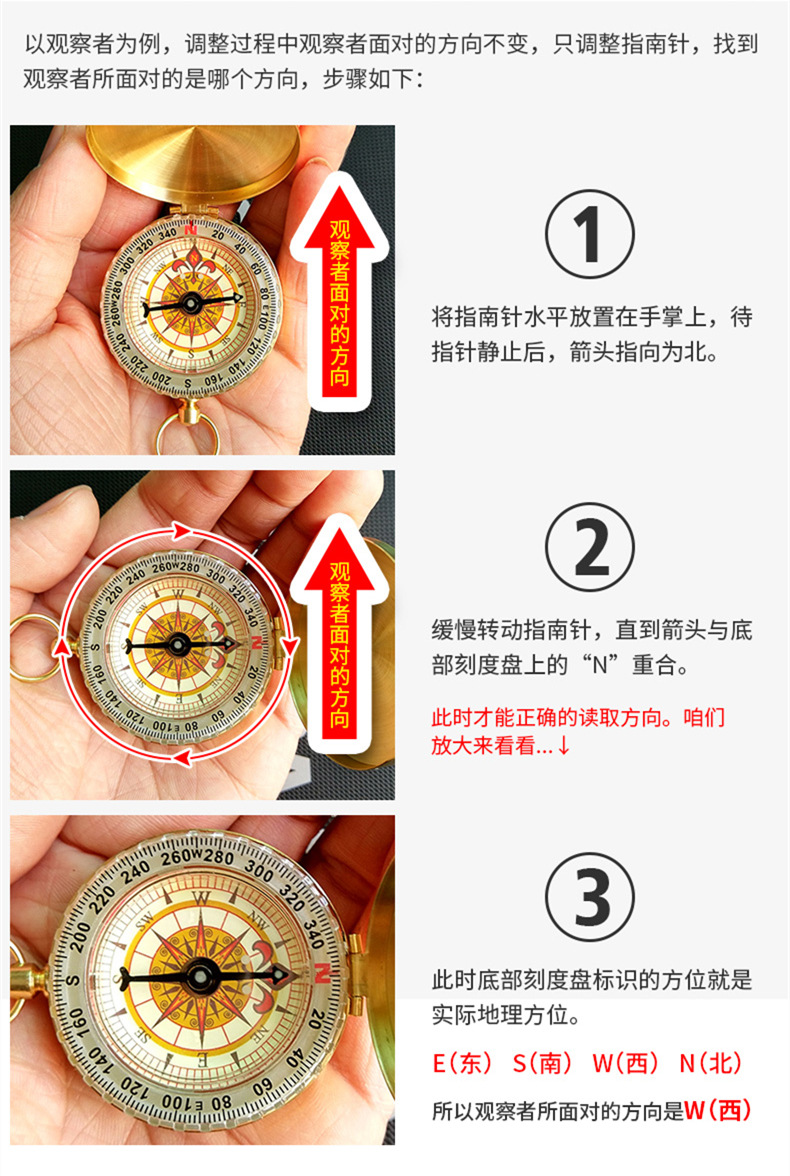 以观察者为例，调整过程中观察者面对的方向不变，只调整指南针，找到观察者所面对的是哪个方向，步骤如下：

观察者面对的方向

①

将指南针水平放置在手掌上，待指针静止后，箭头指向为北。

观察者面对的方向

②

缓慢转动指南针，直到箭头与底部刻度盘上的“N”重合。

此时才能正确的读取方向。咱们放大来看看...↓

③

此时底部刻度盘标识的方位就是实际地理方位。

E(东) S(南) W(西) N(北)

所以观察者所面对的方向是W(西)