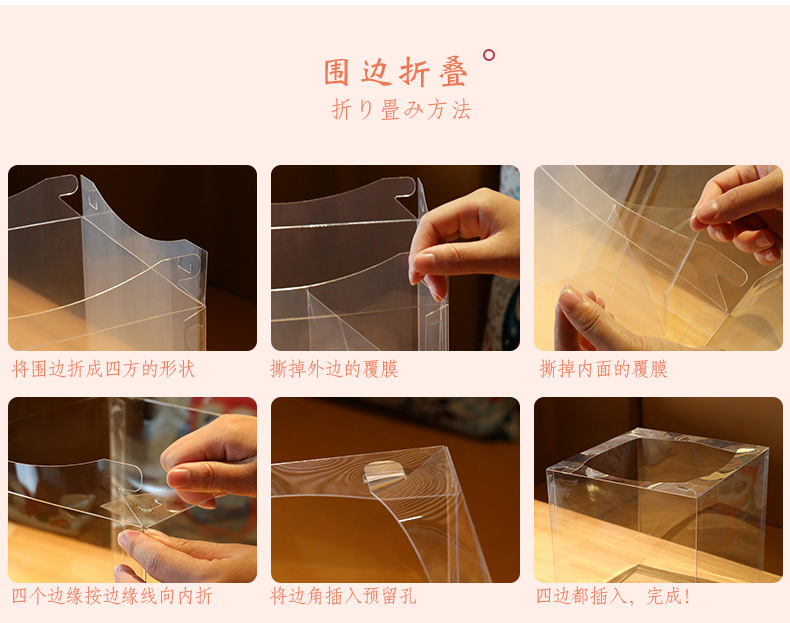 围边折叠

折り畳み方法

将围边折成四方的形状

撕掉外边的覆膜

撕掉内面的覆膜

四个边缘按边缘线向内折

将边角插入预留孔

四边都插入，完成！