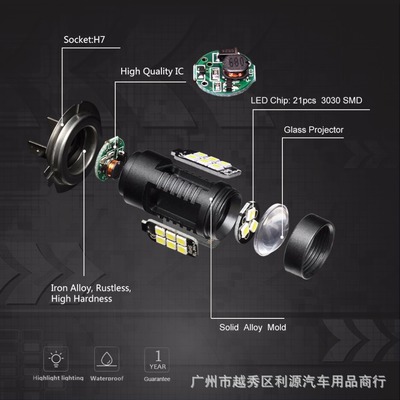 Socket:H7

High Quality IC

680

LED Chip: 21pcs 3030 SMD

Glass Projector

Iron Alloy, Rustless, High Hardness

Solid Alloy Mold

Highlight lighting

Waterproof

1 YEAR

Guarantee

广州市越秀区利源汽车用品商行