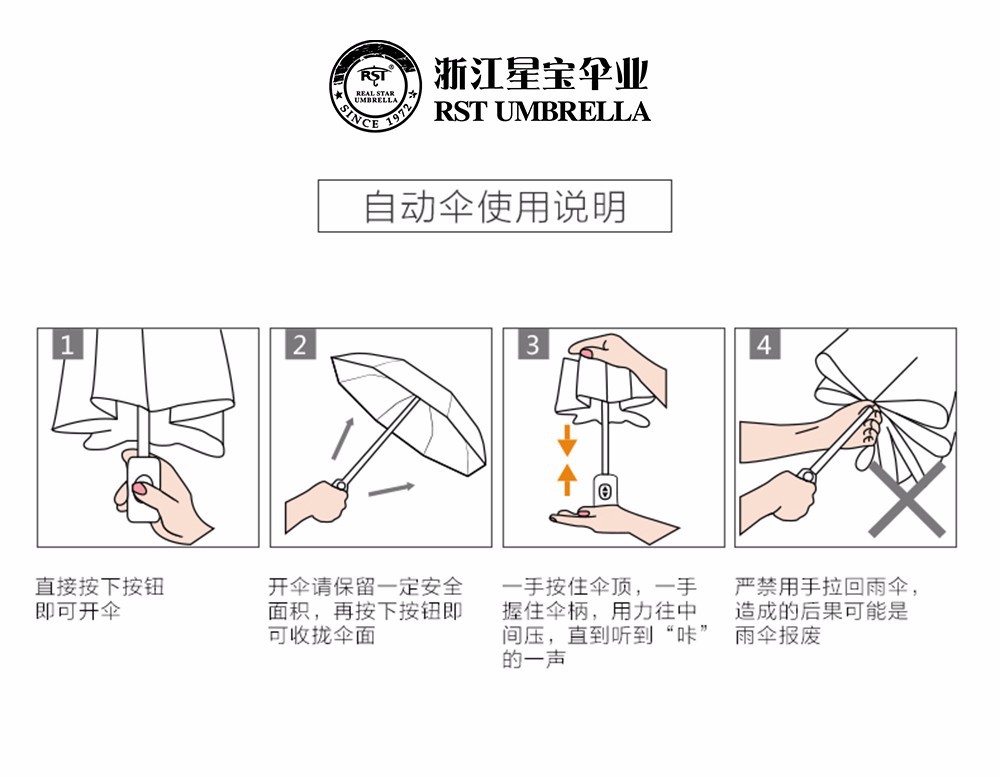 RST REAL STAR UMBRELLA SINCE 1972

浙江星宝伞业
RST UMBRELLA

自动伞使用说明

1

2

3

4

直接按下按钮即可开伞

开伞请保留一定安全面积，再按下按钮即可收拢伞面

一手按住伞顶，一手握住伞柄，用力往中间压，直到听到“咔”的一声

严禁用手拉回雨伞，造成的后果可能是雨伞报废