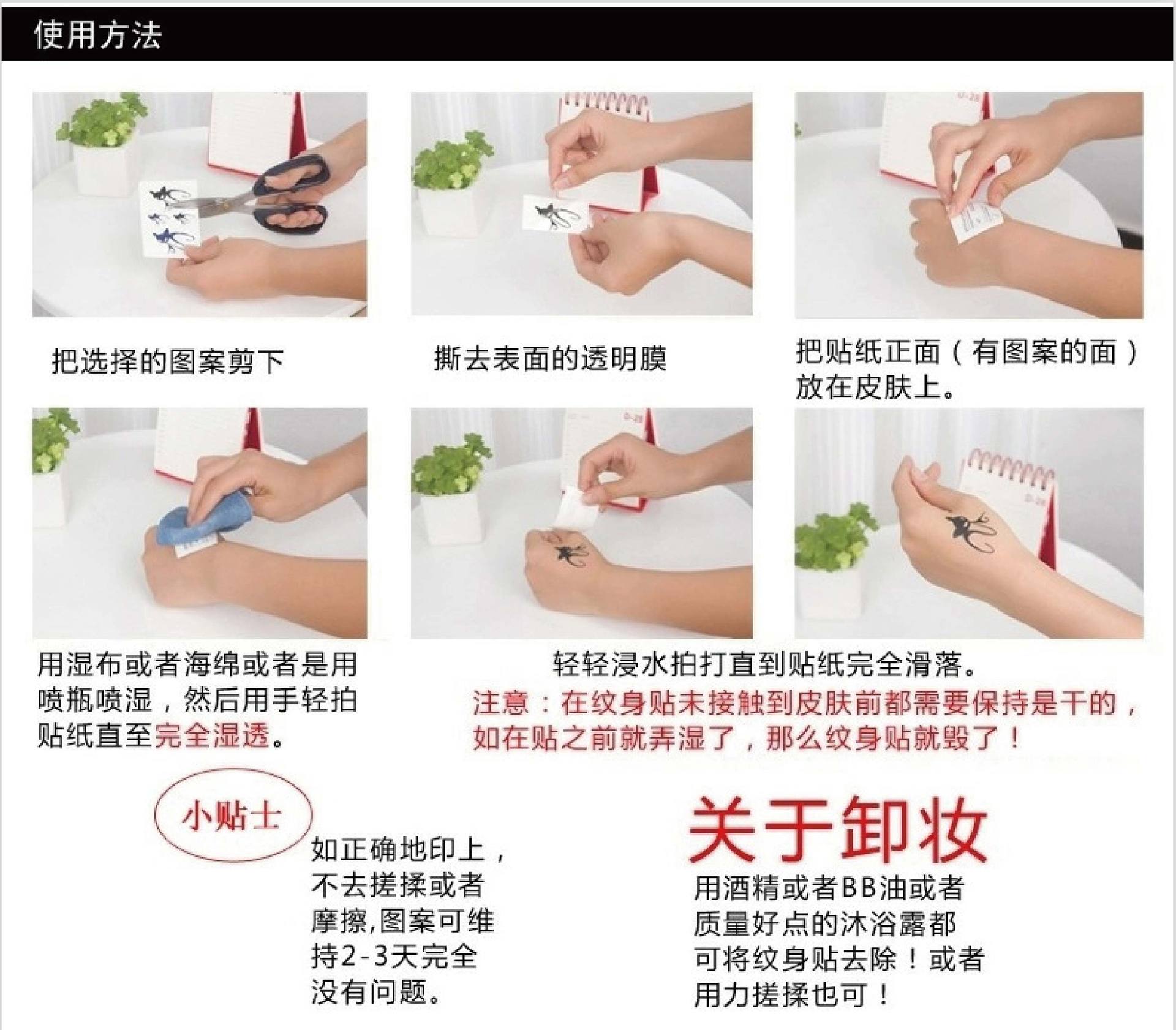 使用方法

把选择的图案剪下

撕去表面的透明膜

把贴纸正面（有图案的面）放在皮肤上。

用湿布或者海绵或者是用喷瓶喷湿，然后用手轻拍贴纸直至完全湿透。

轻轻浸水拍打直到贴纸完全滑落。

注意：在纹身贴未接触到皮肤前都需要保持是干的，如在贴之前就弄湿了，那么纹身贴就毁了！

小贴士

如正确地印上，不去搓揉或者摩擦,图案可维持2-3天完全没有问题。

关于卸妆

用酒精或者BB油或者质量好点的沐浴露都可将纹身贴去除！或者用力搓揉也可！