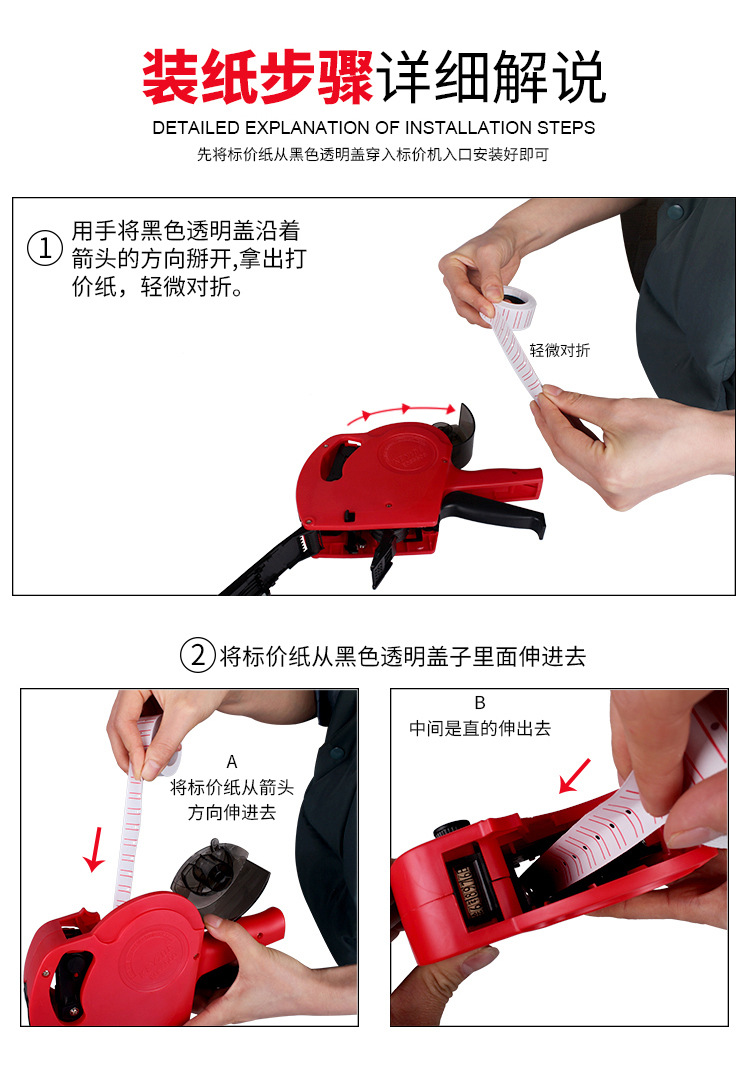 装纸步骤详细解说

DETAILED EXPLANATION OF INSTALLATION STEPS

先将标价纸从黑色透明盖穿入标价机入口安装好即可

① 用手将黑色透明盖沿着箭头的方向掰开,拿出打价纸，轻微对折。

轻微对折

② 将标价纸从黑色透明盖子里面伸进去

A
将标价纸从箭头方向伸进去

B
中间是直的伸出去