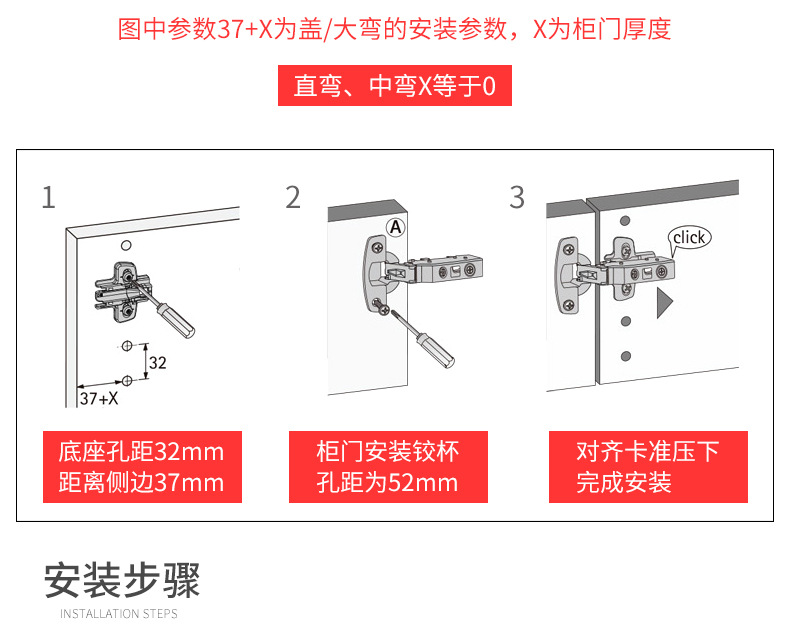 图中参数37+X为盖/大弯的安装参数，X为柜门厚度

直弯、中弯X等于0

1

32

37+X

底座孔距32mm
距离侧边37mm

2

A

柜门安装铰杯
孔距为52mm

3

click

对齐卡准压下
完成安装

安装步骤
INSTALLATION STEPS