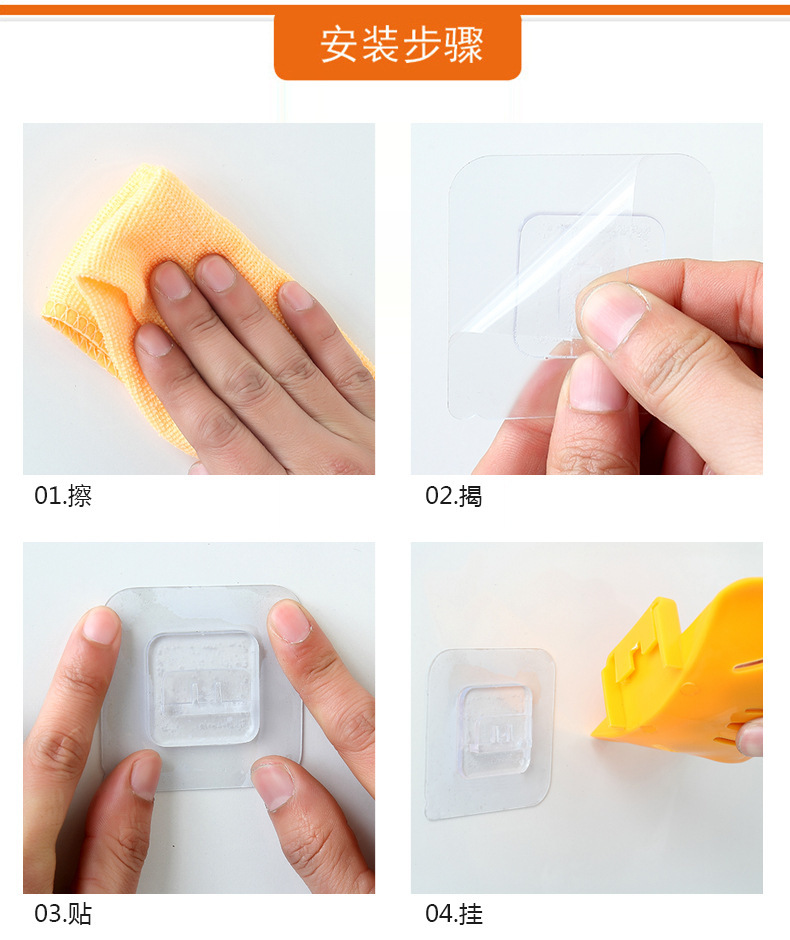 安装步骤

01.擦

02.揭

03.贴

04.挂