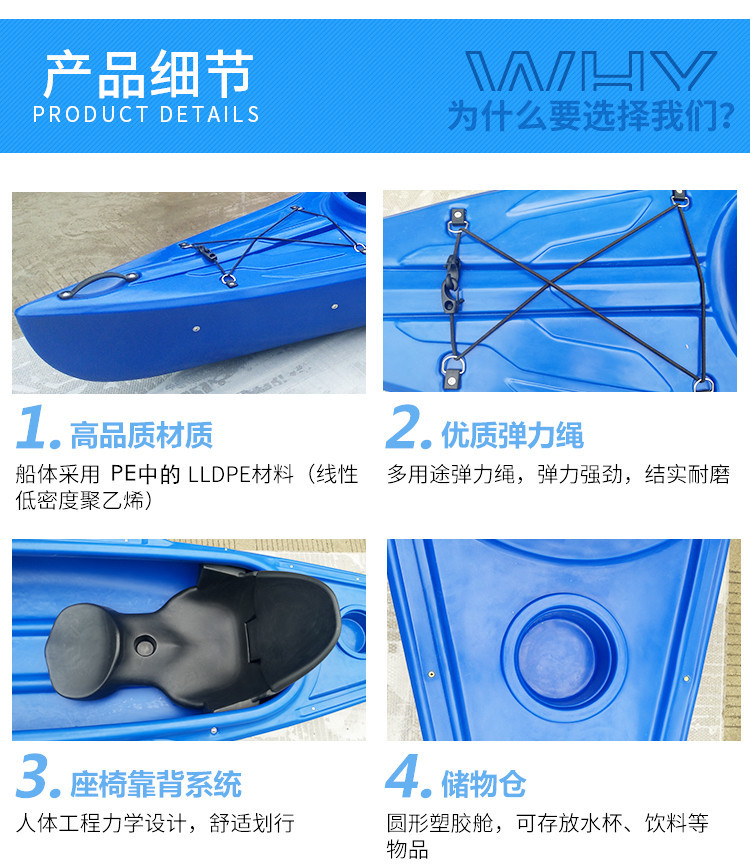 产品细节
PRODUCT DETAILS

WHY
为什么要选择我们?

1. 高品质材质
船体采用 PE中的 LLDPE材料（线性低密度聚乙烯）

2. 优质弹力绳
多用途弹力绳，弹力强劲，结实耐磨

3. 座椅靠背系统
人体工程力学设计，舒适划行

4. 储物仓
圆形塑胶舱，可存放水杯、饮料等物品