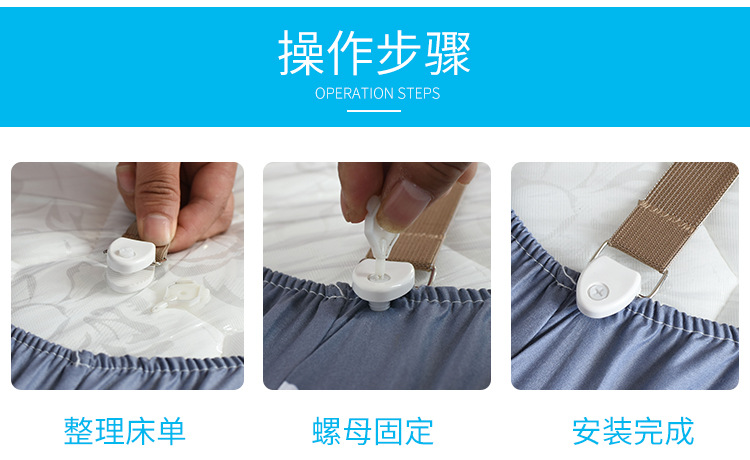 操作步骤
OPERATION STEPS

整理床单

螺母固定

安装完成