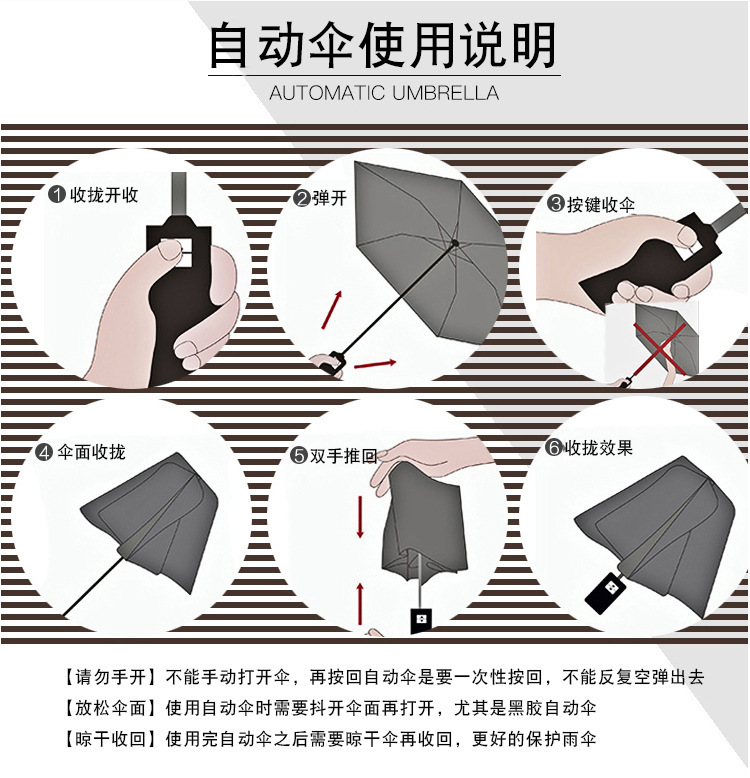 自动伞使用说明

AUTOMATIC UMBRELLA

❶收拢开收

❷弹开

❸按键收伞

❹伞面收拢

❺双手推回

❻收拢效果

【请勿手开】不能手动打开伞，再按回自动伞是要一次性按回，不能反复空弹出去

【放松伞面】使用自动伞时需要抖开伞面再打开，尤其是黑胶自动伞

【晾干收回】使用完自动伞之后需要晾干伞再收回，更好的保护雨伞