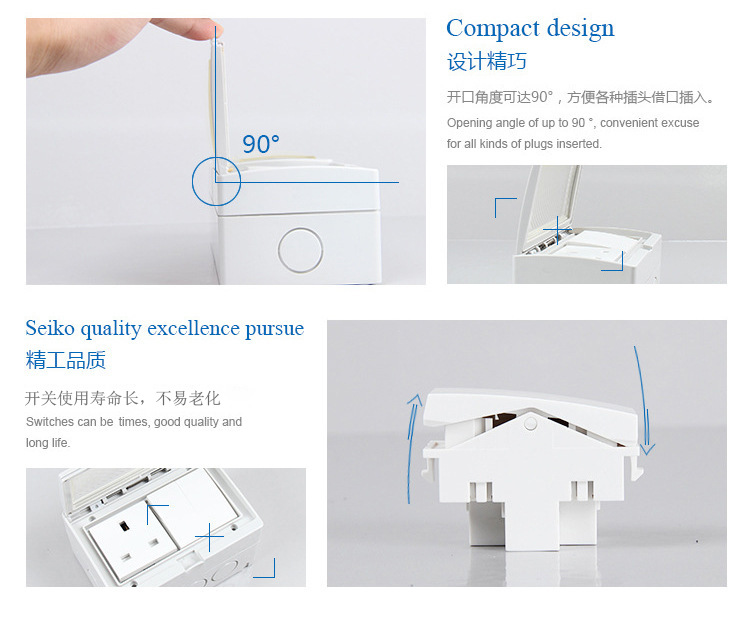 90°

Compact design
设计精巧

开口角度可达90°，方便各种插头借口插入。
Opening angle of up to 90 °, convenient excuse for all kinds of plugs inserted.

Seiko quality excellence pursue
精工品质

开关使用寿命长，不易老化
Switches can be times, good quality and long life.