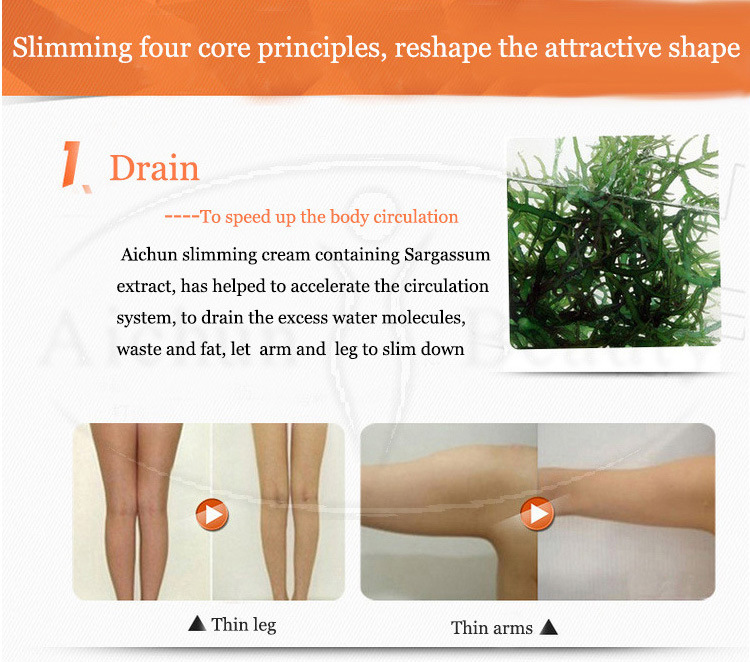 Slimming four core principles, reshape the attractive shape

1. Drain

----To speed up the body circulation

Aichun slimming cream containing Sargassum extract, has helped to accelerate the circulation system, to drain the excess water molecules, waste and fat, let arm and leg to slim down

Aichun Beauty

▲ Thin leg

Thin arms ▲