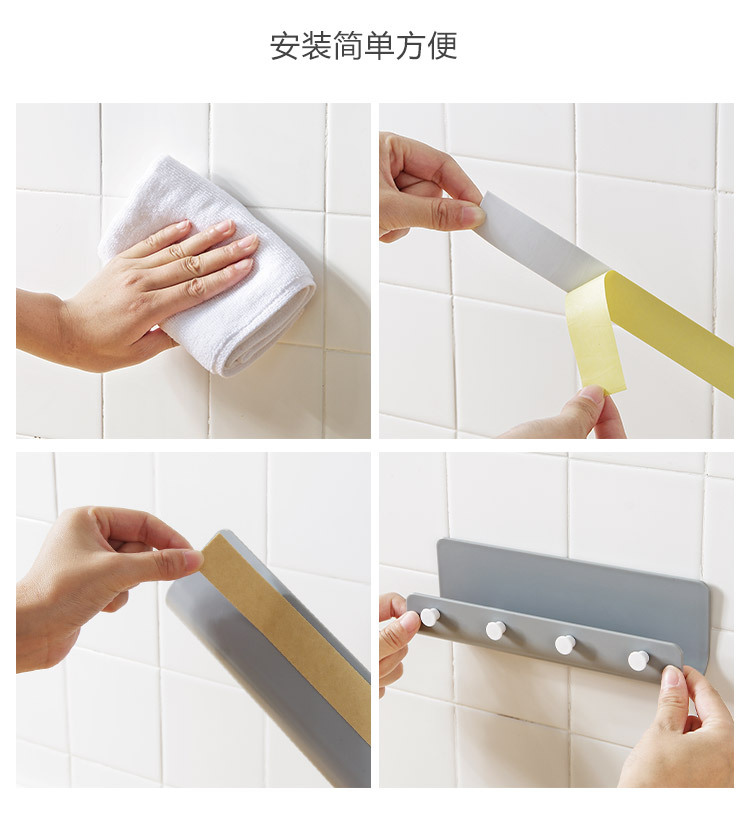 安装简单方便