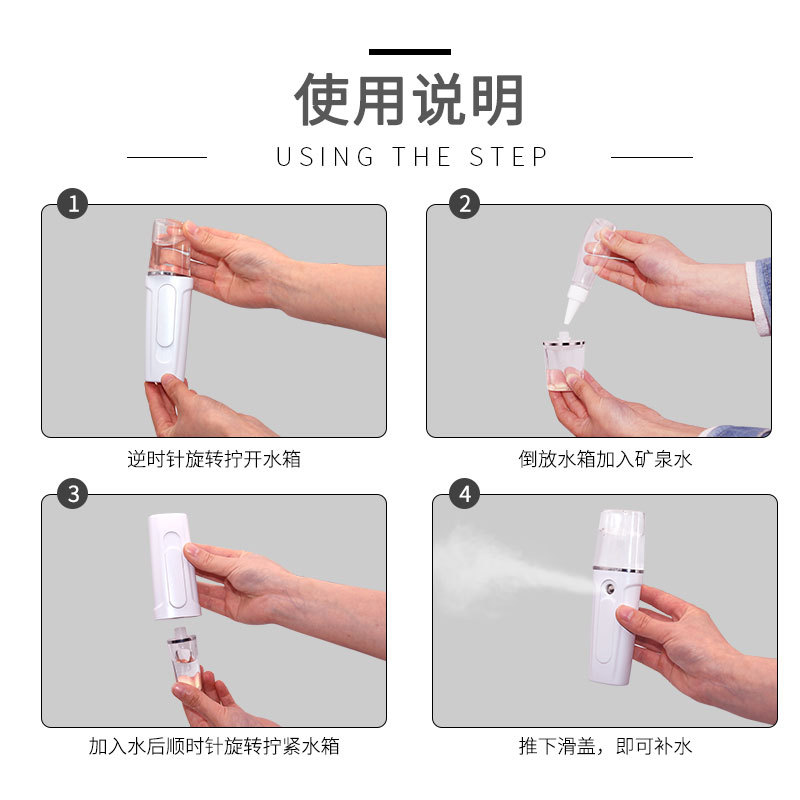 使用说明

USING THE STEP

1

逆时针旋转拧开水箱

2

倒放水箱加入矿泉水

3

加入水后顺时针旋转拧紧水箱

4

推下滑盖，即可补水