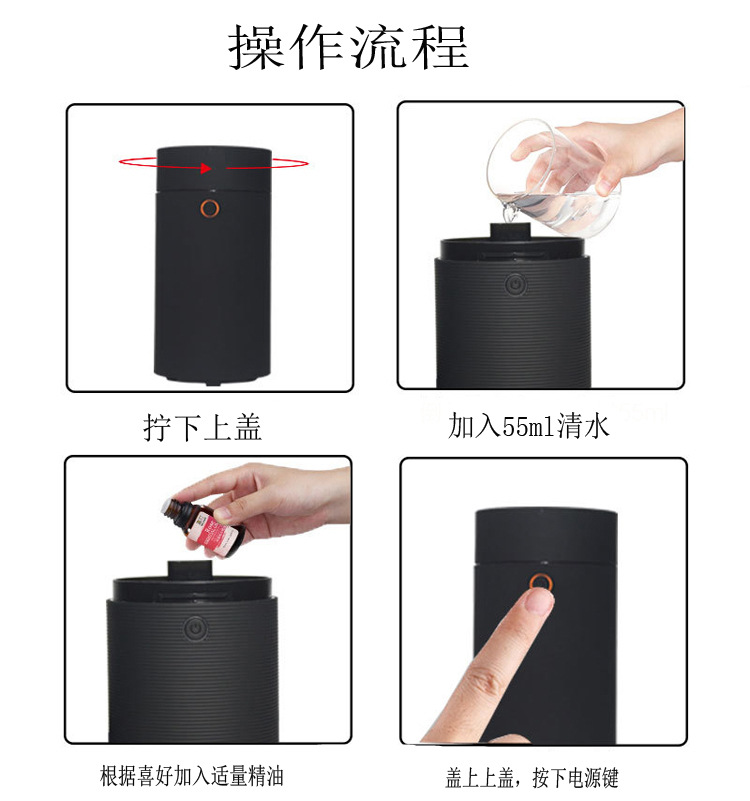 操作流程

拧下上盖

加入55ml清水

根据喜好加入适量精油

盖上上盖，按下电源键