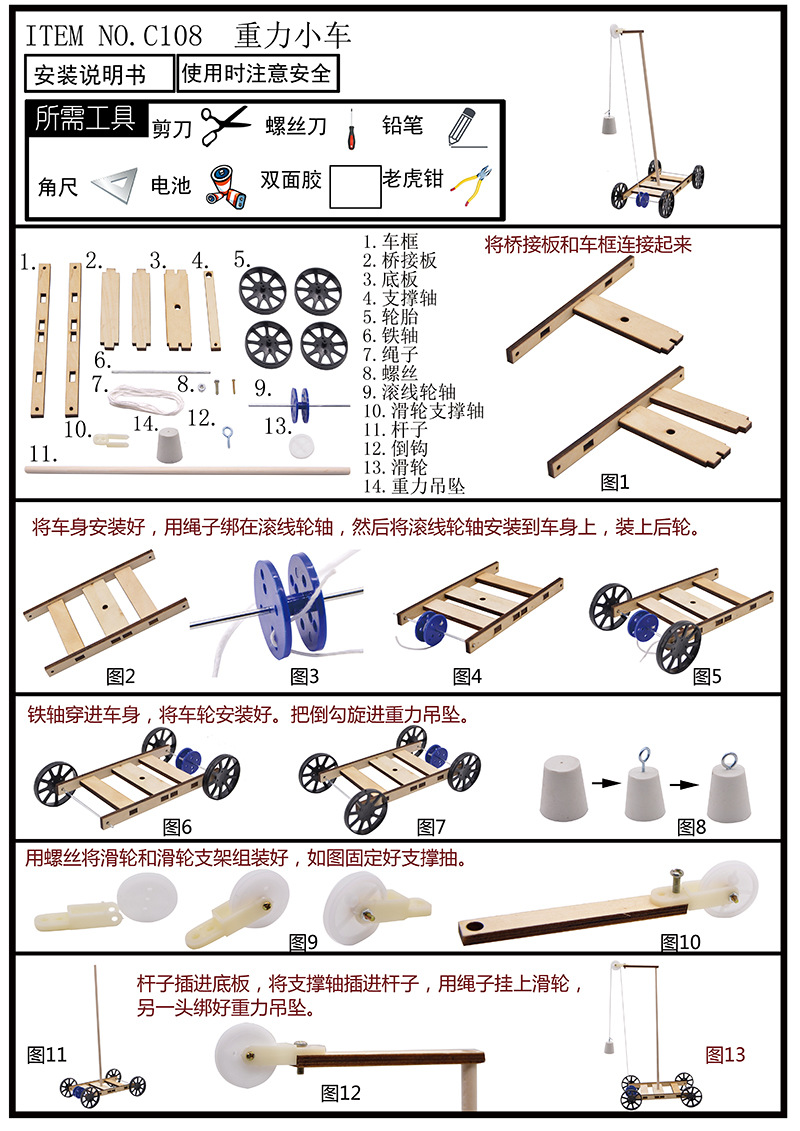 ITEM NO.C108 重力小车

安装说明书 使用时注意安全

所需工具 剪刀 螺丝刀 铅笔

角尺 电池 双面胶 老虎钳

1. 2. 3. 4. 5.

6.

7. 8.

9.

10. 14. 12. 13.

11.

1. 车框
2. 桥接板
3. 底板
4. 支撑轴
5. 轮胎
6. 铁轴
7. 绳子
8. 螺丝
9. 滚线轮轴
10. 滑轮支撑轴
11. 杆子
12. 倒钩
13. 滑轮
14. 重力吊坠

将桥接板和车框连接起来

图1

将车身安装好，用绳子绑在滚线轮轴，然后将滚线轮轴安装到车身上，装上后轮。

图2 图3 图4 图5

铁轴穿进车身，将车轮安装好。把倒勾旋进重力吊坠。

图6 图7 图8

用螺丝将滑轮和滑轮支架组装好，如图固定好支撑抽。

图9 图10

杆子插进底板，将支撑轴插进杆子，用绳子挂上滑轮，另一头绑好重力吊坠。

图11 图12 图13