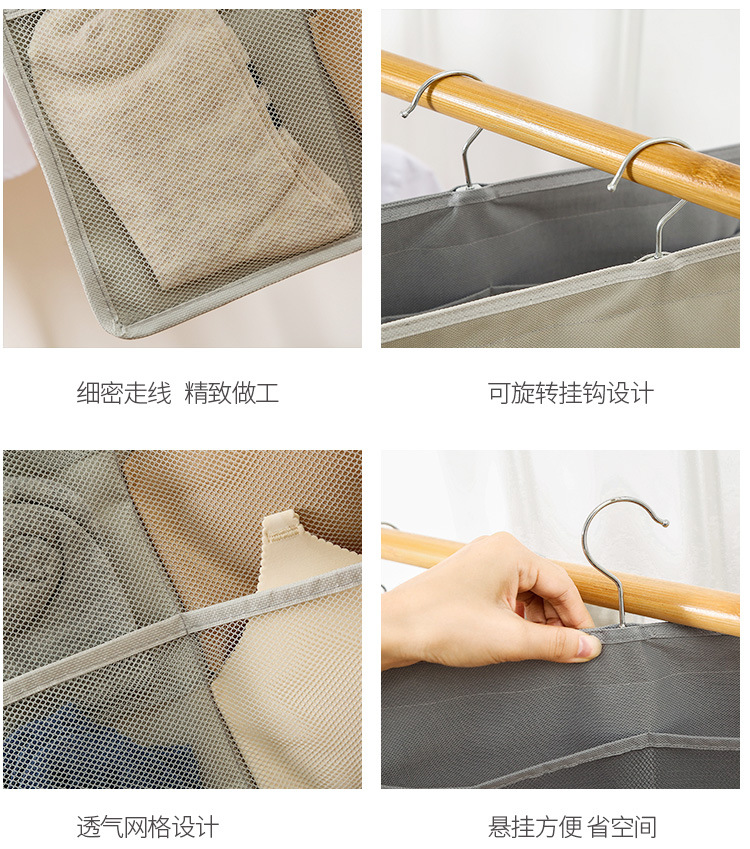 细密走线 精致做工

可旋转挂钩设计

透气网格设计

悬挂方便 省空间