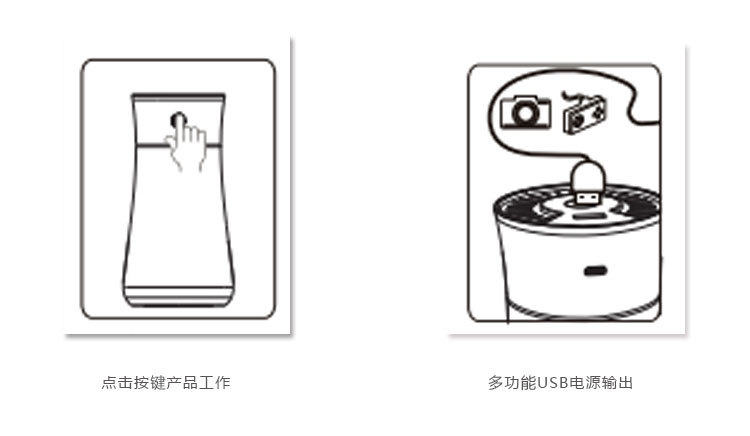 点击按键产品工作

多功能USB电源输出