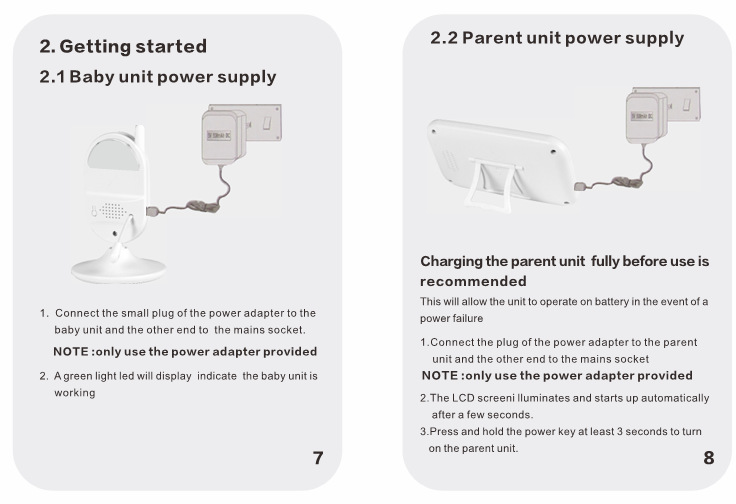 2. Getting started

2.1 Baby unit power supply

1. Connect the small plug of the power adapter to the baby unit and the other end to the mains socket.

NOTE :only use the power adapter provided

2. A green light led will display indicate the baby unit is working

7

2.2 Parent unit power supply

Charging the parent unit fully before use is recommended

This will allow the unit to operate on battery in the event of a power failure

1.Connect the plug of the power adapter to the parent unit and the other end to the mains socket

NOTE :only use the power adapter provided

2.The LCD screeni lluminates and starts up automatically after a few seconds.

3.Press and hold the power key at least 3 seconds to turn on the parent unit.

8