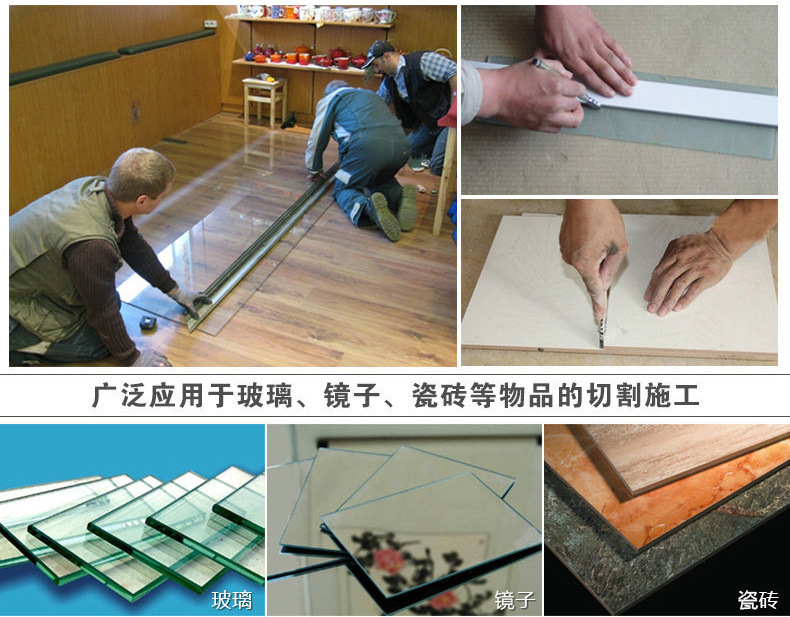 广泛应用于玻璃、镜子、瓷砖等物品的切割施工

玻璃

镜子

瓷砖