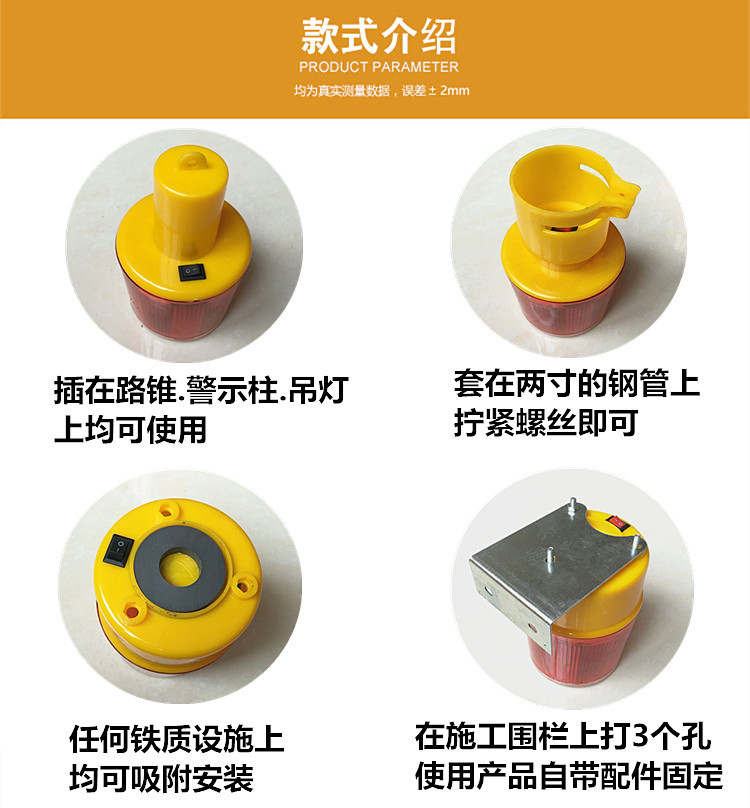 款式介绍
PRODUCT PARAMETER
均为真实测量数据，误差 ± 2mm

插在路锥.警示柱.吊灯上均可使用

套在两寸的钢管上拧紧螺丝即可

任何铁质设施上均可吸附安装

在施工围栏上打3个孔使用产品自带配件固定