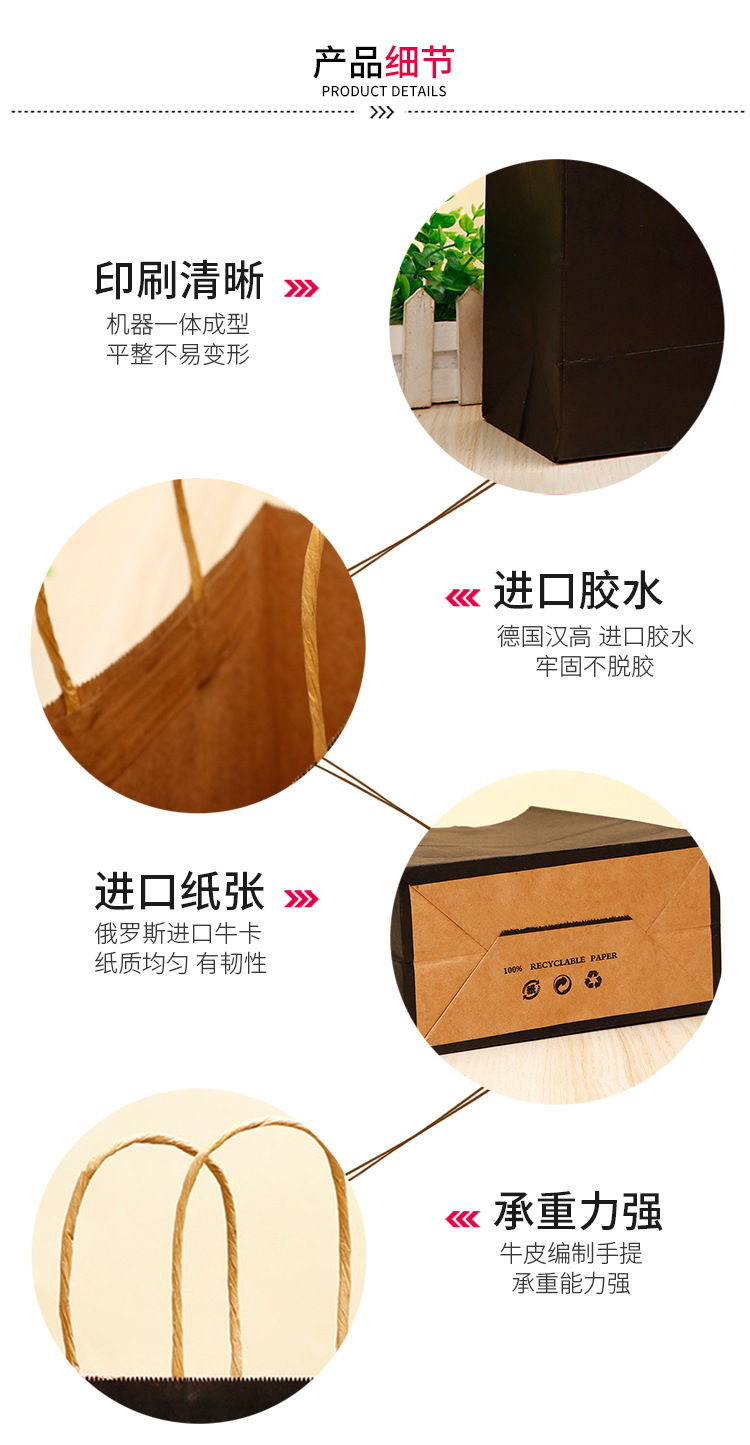 产品细节
PRODUCT DETAILS

印刷清晰
机器一体成型
平整不易变形

进口胶水
德国汉高 进口胶水
牢固不脱胶

进口纸张
俄罗斯进口牛卡
纸质均匀 有韧性

100% RECYCLABLE PAPER

承重力强
牛皮编制手提
承重能力强