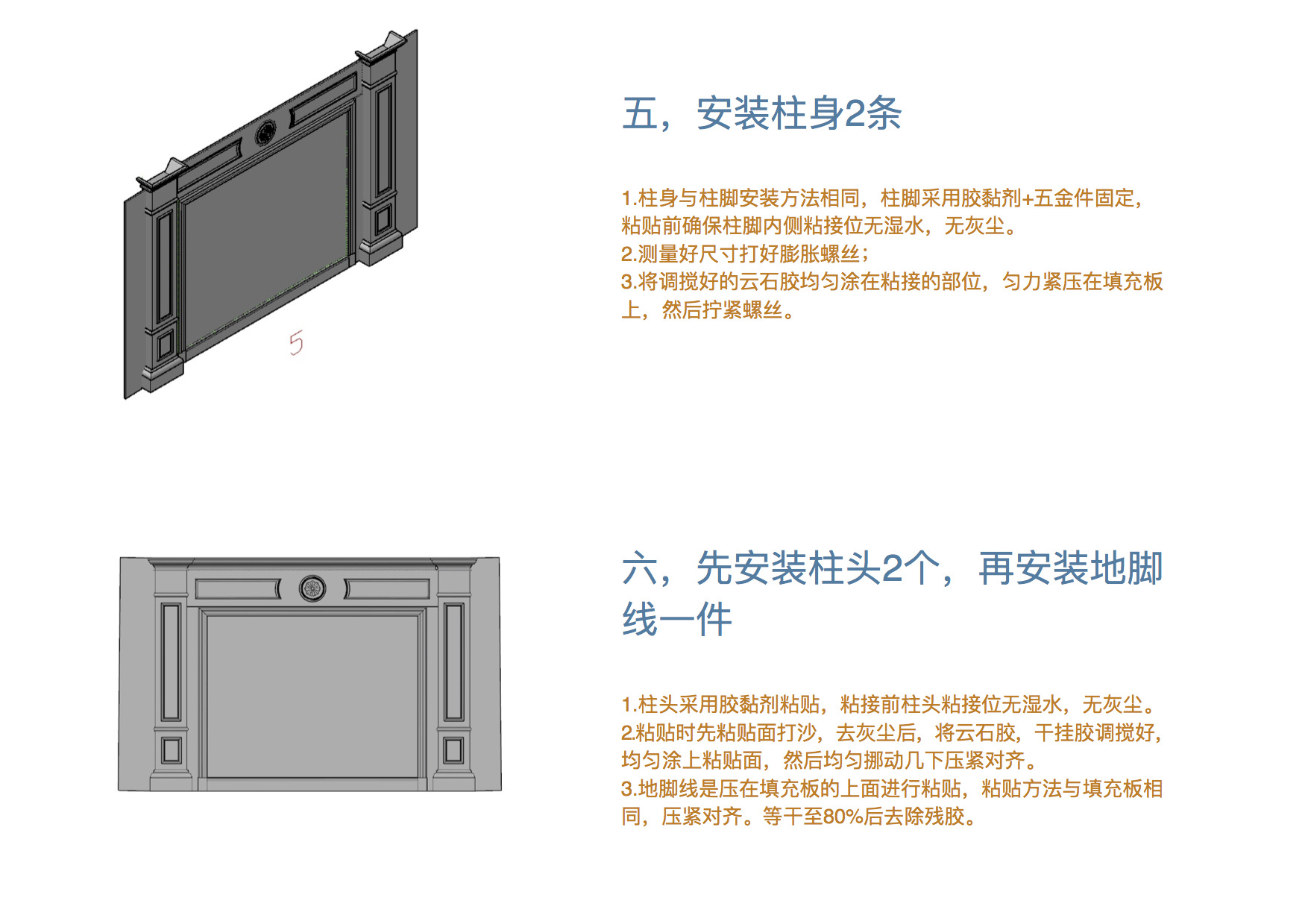 5

五，安装柱身2条

1.柱身与柱脚安装方法相同，柱脚采用胶黏剂+五金件固定，粘贴前确保柱脚内侧粘接位无湿水，无灰尘。
2.测量好尺寸打好膨胀螺丝；
3.将调搅好的云石胶均匀涂在粘接的部位，匀力紧压在填充板上，然后拧紧螺丝。

六，先安装柱头2个，再安装地脚线一件

1.柱头采用胶黏剂粘贴，粘接前柱头粘接位无湿水，无灰尘。
2.粘贴时先粘贴面打沙，去灰尘后，将云石胶，干挂胶调搅好，均匀涂上粘贴面，然后均匀挪动几下压紧对齐。
3.地脚线是压在填充板的上面进行粘贴，粘贴方法与填充板相同，压紧对齐。等干至80%后去除残胶。