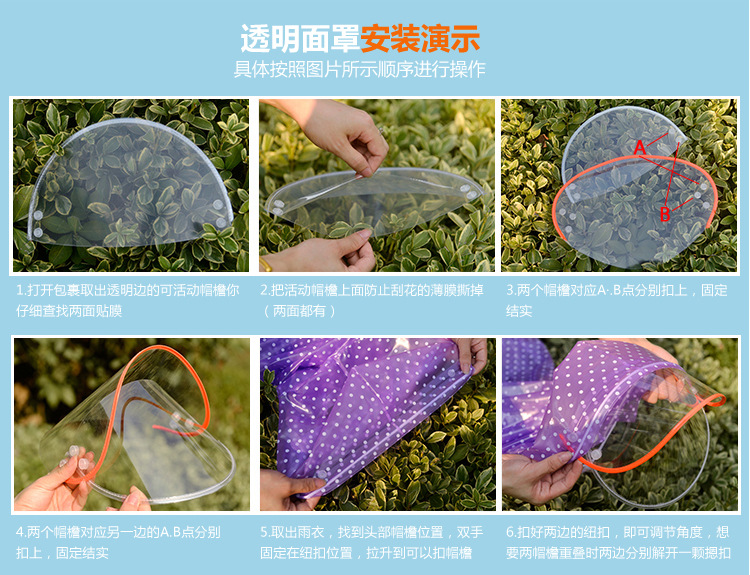 透明面罩安装演示
具体按照图片所示顺序进行操作

A
B

1.打开包裹取出透明边的可活动帽檐你仔细查找两面贴膜

2.把活动帽檐上面防止刮花的薄膜撕掉（两面都有）

3.两个帽檐对应A·.B点分别扣上，固定结实

4.两个帽檐对应另一边的A.B点分别扣上，固定结实

5.取出雨衣，找到头部帽檐位置，双手固定在纽扣位置，拉升到可以扣帽檐

6.扣好两边的纽扣，即可调节角度，想要两帽檐重叠时两边分别解开一颗摁扣