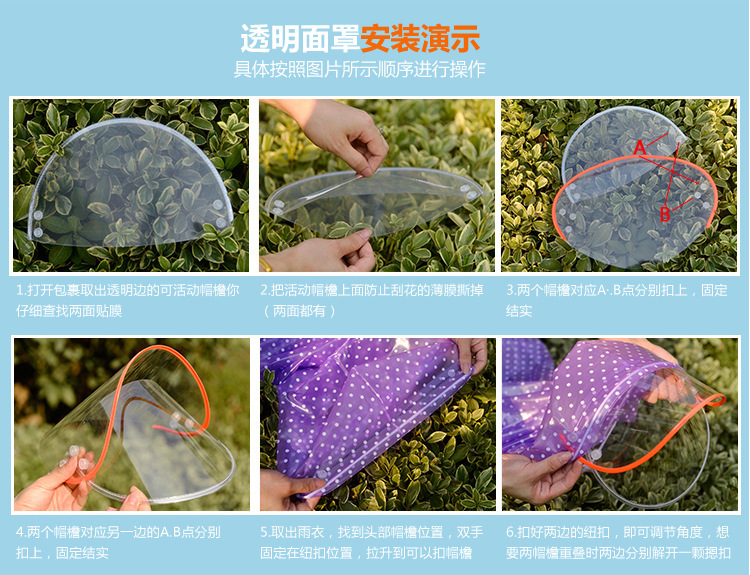 透明面罩安装演示
具体按照图片所示顺序进行操作

A
B

1.打开包裹取出透明边的可活动帽檐你仔细查找两面贴膜

2.把活动帽檐上面防止刮花的薄膜撕掉（两面都有）

3.两个帽檐对应A·.B点分别扣上，固定结实

4.两个帽檐对应另一边的A.B点分别扣上，固定结实

5.取出雨衣，找到头部帽檐位置，双手固定在纽扣位置，拉升到可以扣帽檐

6.扣好两边的纽扣，即可调节角度，想要两帽檐重叠时两边分别解开一颗摁扣