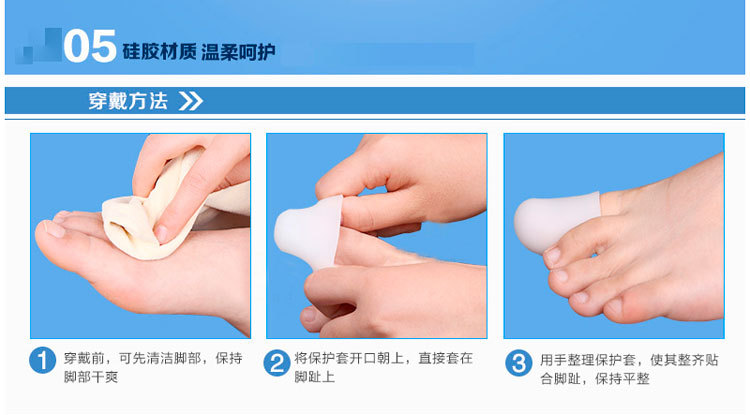 05 硅胶材质 温柔呵护

穿戴方法

1 穿戴前，可先清洁脚部，保持脚部干爽

2 将保护套开口朝上，直接套在脚趾上

3 用手整理保护套，使其整齐贴合脚趾，保持平整