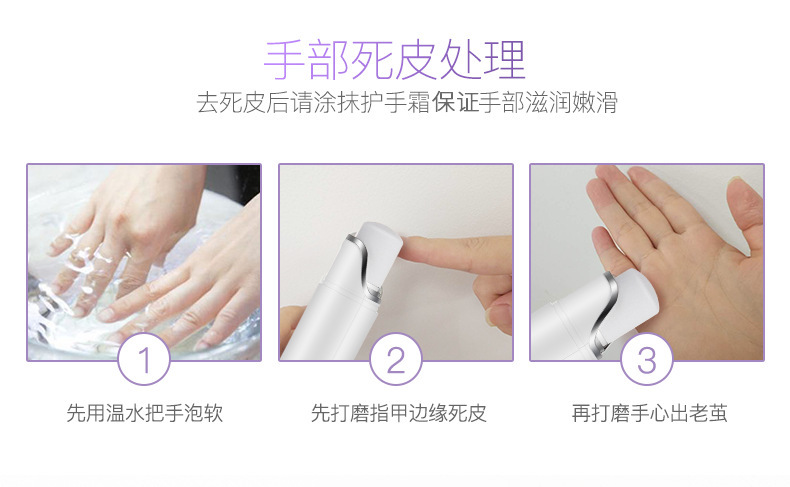 手部死皮处理

去死皮后请涂抹护手霜保证手部滋润嫩滑

1

先用温水把手泡软

2

先打磨指甲边缘死皮

3

再打磨手心出老茧