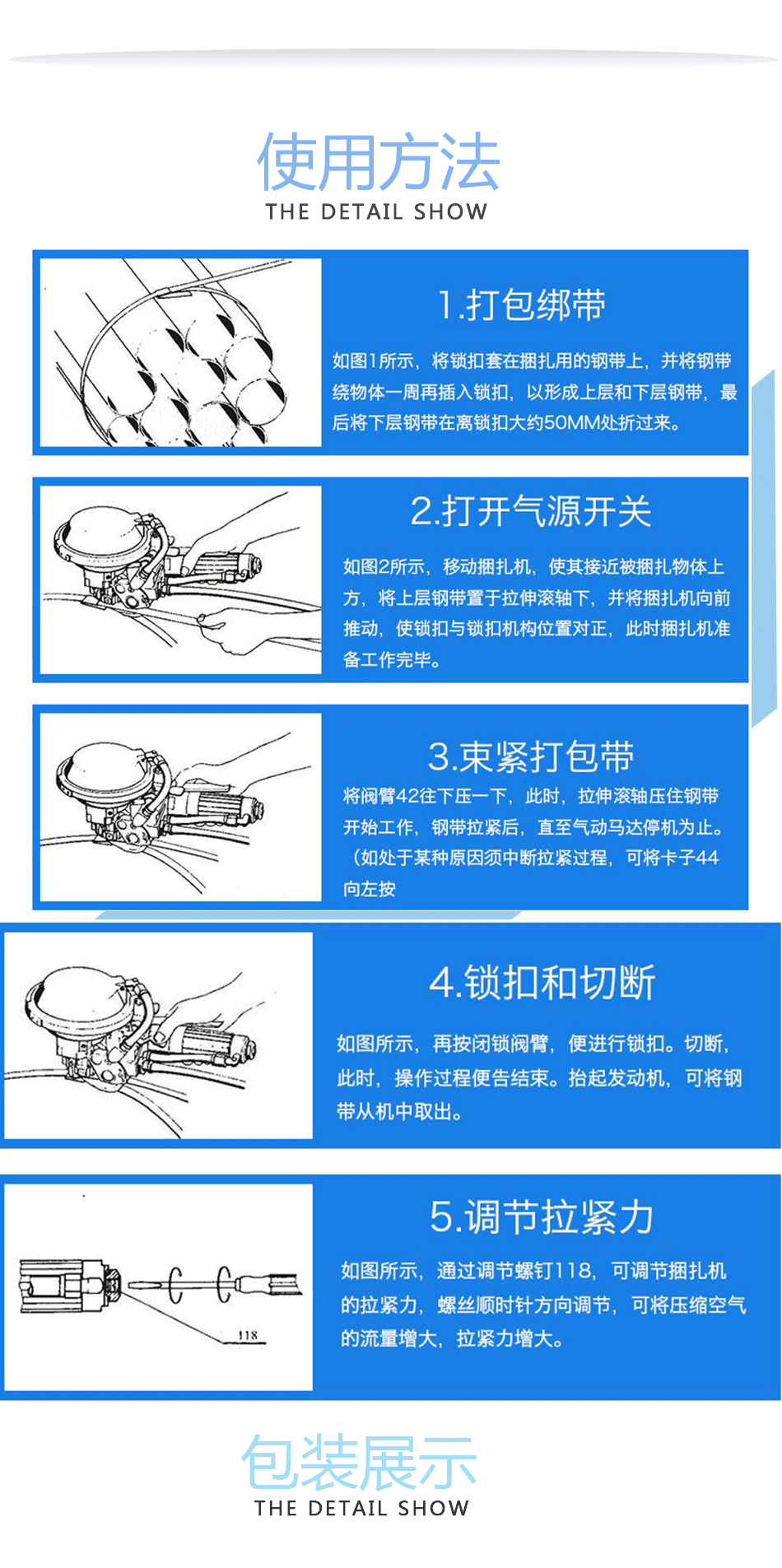 使用方法
THE DETAIL SHOW

1.打包绑带

如图1所示，将锁扣套在捆扎用的钢带上，并将钢带绕物体一周再插入锁扣，以形成上层和下层钢带，最后将下层钢带在离锁扣大约50MM处折过来。

2.打开气源开关

如图2所示，移动捆扎机，使其接近被捆扎物体上方，将上层钢带置于拉伸滚轴下，并将捆扎机向前推动，使锁扣与锁扣机构位置对正，此时捆扎机准备工作完毕。

3.束紧打包带

将阀臂42往下压一下，此时，拉伸滚轴压住钢带开始工作，钢带拉紧后，直至气动马达停机为止。（如处于某种原因须中断拉紧过程，可将卡子44向左按

4.锁扣和切断

如图所示，再按闭锁阀臂，便进行锁扣。切断，此时，操作过程便告结束。抬起发动机，可将钢带从机中取出。

118

5.调节拉紧力

如图所示，通过调节螺钉118，可调节捆扎机的拉紧力，螺丝顺时针方向调节，可将压缩空气的流量增大，拉紧力增大。

包装展示
THE DETAIL SHOW