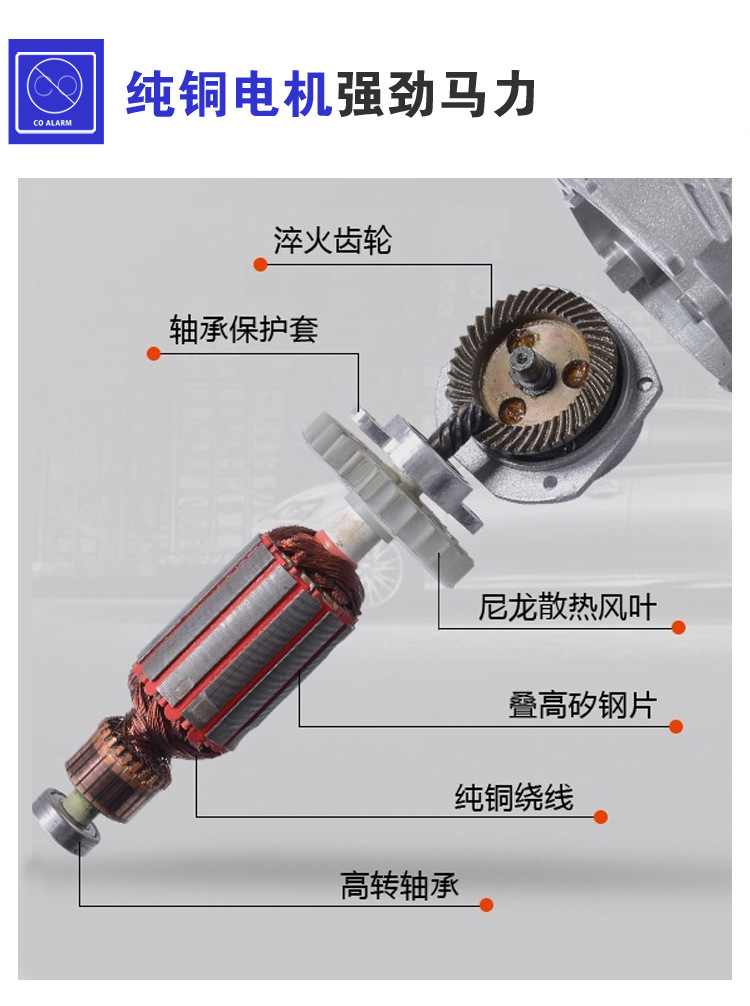 CO ALARM

纯铜电机强劲马力

淬火齿轮

轴承保护套

尼龙散热风叶

叠高矽钢片

纯铜绕线

高转轴承