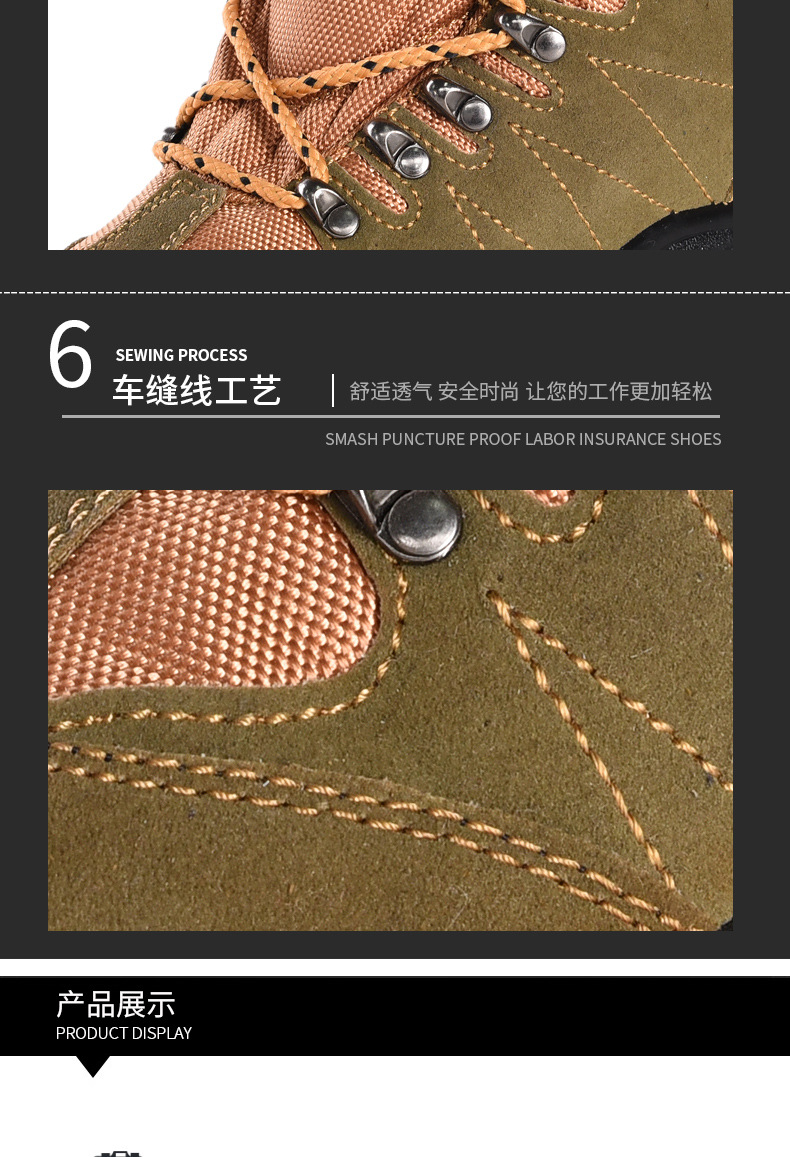 6
SEWING PROCESS
车缝线工艺
舒适透气 安全时尚 让您的工作更加轻松
SMASH PUNCTURE PROOF LABOR INSURANCE SHOES

产品展示
PRODUCT DISPLAY