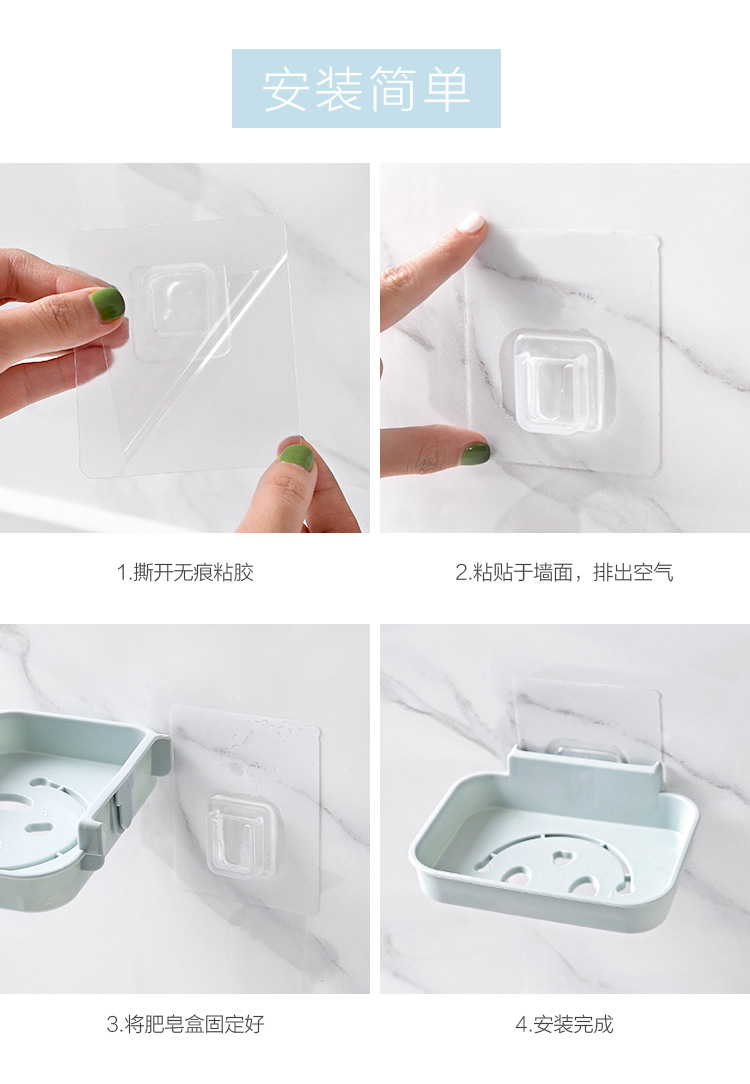 安装简单

1.撕开无痕粘胶

2.粘贴于墙面，排出空气

3.将肥皂盒固定好

4.安装完成