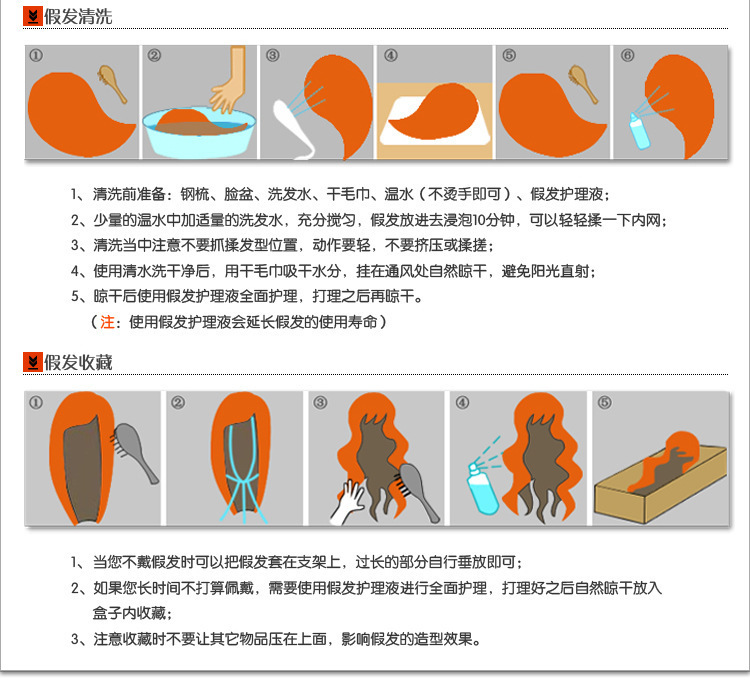 假发清洗

①
②
③
④
⑤
⑥

1、清洗前准备：钢梳、脸盆、洗发水、干毛巾、温水（不烫手即可）、假发护理液；
2、少量的温水中加适量的洗发水，充分搅匀，假发放进去浸泡10分钟，可以轻轻揉一下内网；
3、清洗当中注意不要抓揉发型位置，动作要轻，不要挤压或揉搓；
4、使用清水洗干净后，用干毛巾吸干水分，挂在通风处自然晾干，避免阳光直射；
5、晾干后使用假发护理液全面护理，打理之后再晾干。
（注：使用假发护理液会延长假发的使用寿命）

假发收藏

①
②
③
④
⑤

1、当您不戴假发时可以把假发套在支架上，过长的部分自行垂放即可；
2、如果您长时间不打算佩戴，需要使用假发护理液进行全面护理，打理好之后自然晾干放入盒子内收藏；
3、注意收藏时不要让其它物品压在上面，影响假发的造型效果。