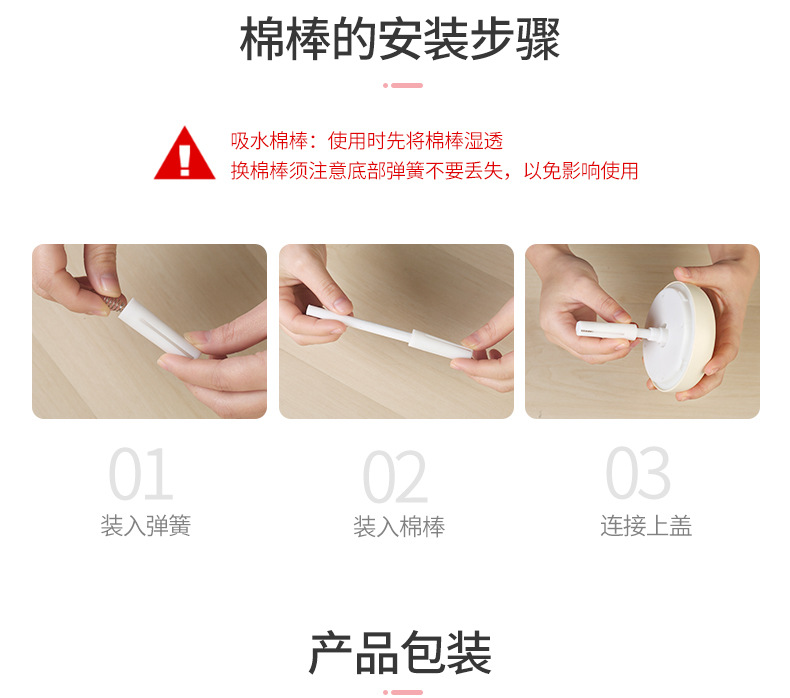 棉棒的安装步骤

吸水棉棒：使用时先将棉棒湿透
换棉棒须注意底部弹簧不要丢失，以免影响使用

01
装入弹簧

02
装入棉棒

03
连接上盖

产品包装