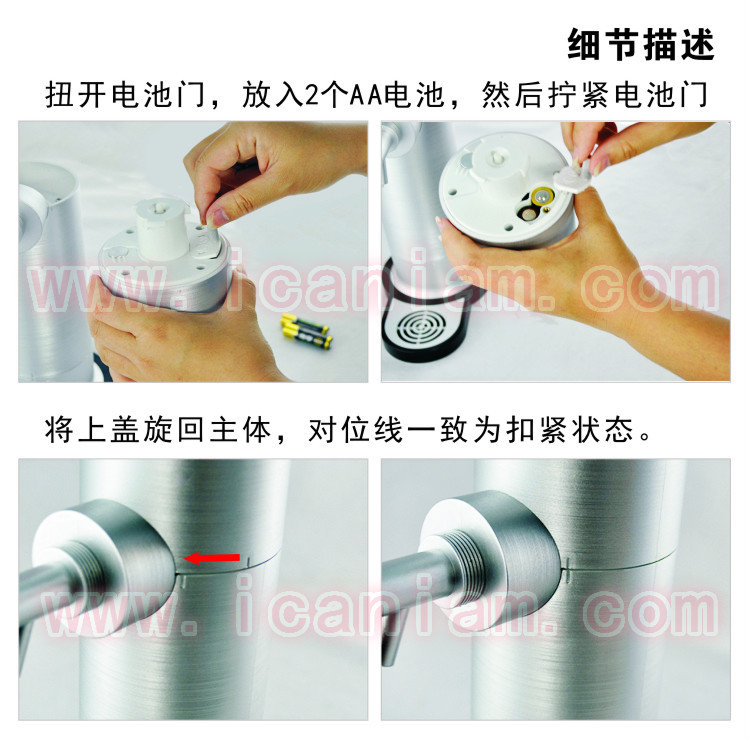 细节描述

扭开电池门，放入2个AA电池，然后拧紧电池门

www. icaniam. com

将上盖旋回主体，对位线一致为扣紧状态。

www. icaniam. com