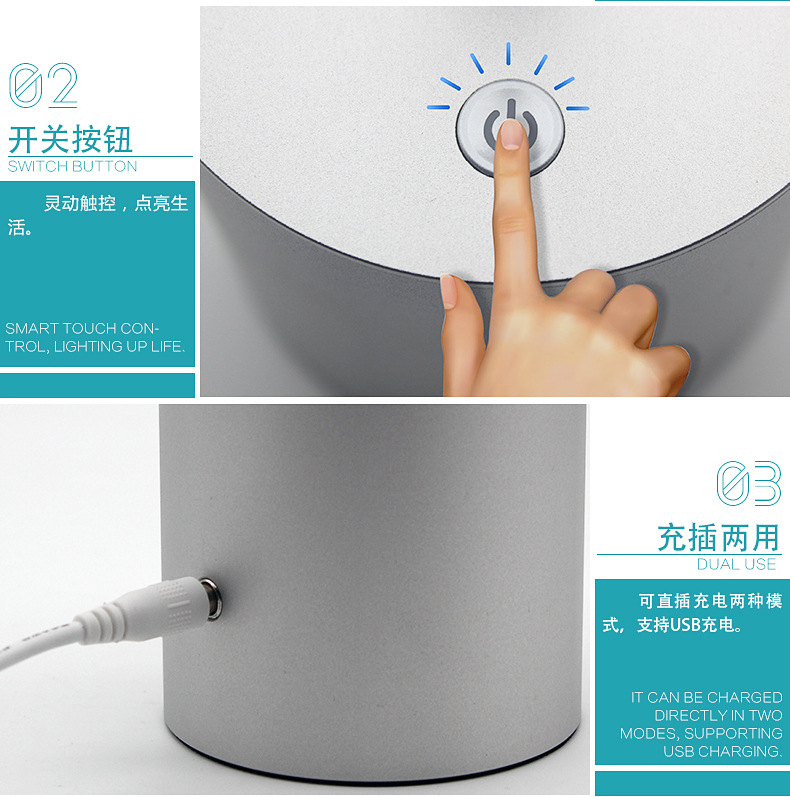 02
开关按钮
SWITCH BUTTON

灵动触控，点亮生活。

SMART TOUCH CONTROL, LIGHTING UP LIFE.

03
充插两用
DUAL USE

可直插充电两种模式，支持USB充电。

IT CAN BE CHARGED DIRECTLY IN TWO MODES, SUPPORTING USB CHARGING.