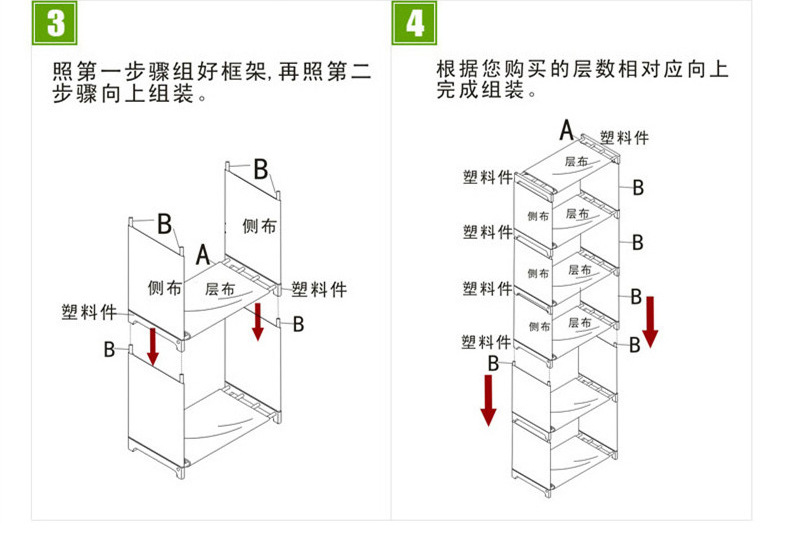 3

照第一步骤组好框架,再照第二步骤向上组装。

B
B
侧布
A
侧布
层布
塑料件
塑料件
B
B

4

根据您购买的层数相对应向上完成组装。

A
塑料件
层布
塑料件
B
侧布
层布
塑料件
B
侧布
层布
塑料件
B
侧布
层布
塑料件
B
B