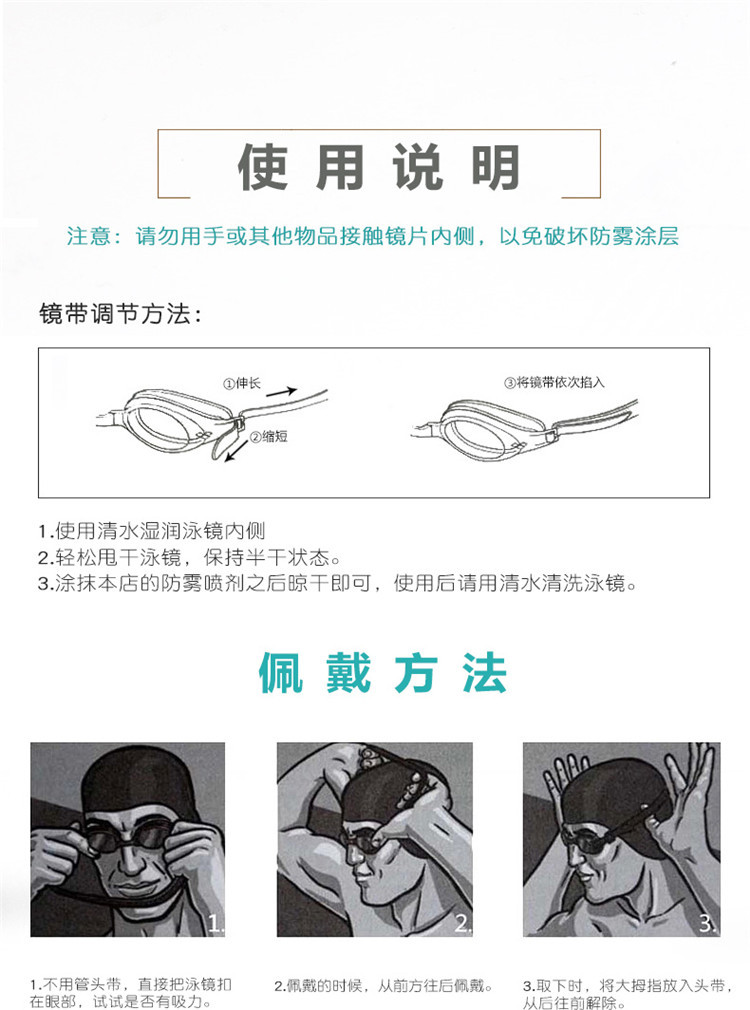 使用说明

注意：请勿用手或其他物品接触镜片内侧，以免破坏防雾涂层

镜带调节方法：

①伸长

②缩短

③将镜带依次掐入

1.使用清水湿润泳镜内侧
2.轻松甩干泳镜，保持半干状态。
3.涂抹本店的防雾喷剂之后晾干即可，使用后请用清水清洗泳镜。

佩戴方法

1.

2.

3.

1.不用管头带，直接把泳镜扣在眼部，试试是否有吸力。

2.佩戴的时候，从前方往后佩戴。

3.取下时，将大拇指放入头带，从后往前解除。