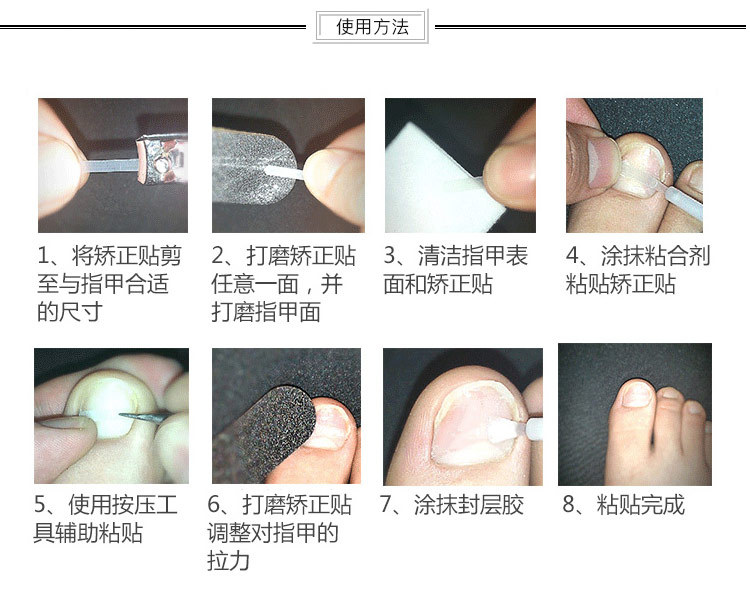 使用方法

1、将矫正贴剪至与指甲合适的尺寸

2、打磨矫正贴任意一面，并打磨指甲面

3、清洁指甲表面和矫正贴

4、涂抹粘合剂粘贴矫正贴

5、使用按压工具辅助粘贴

6、打磨矫正贴调整对指甲的拉力

7、涂抹封层胶

8、粘贴完成