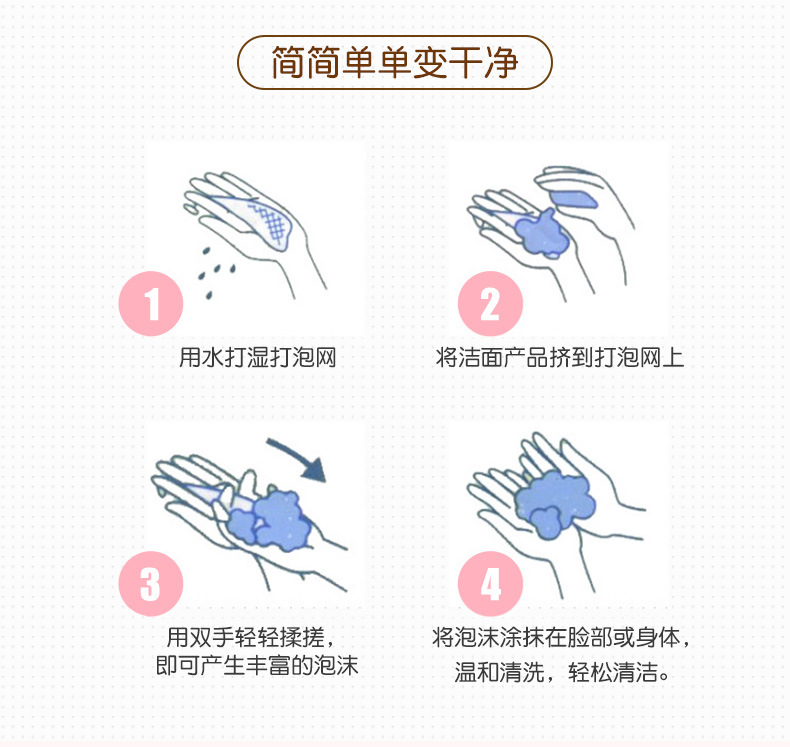 简简单单变干净

1
用水打湿打泡网

2
将洁面产品挤到打泡网上

3
用双手轻轻揉搓，即可产生丰富的泡沫

4
将泡沫涂抹在脸部或身体，温和清洗，轻松清洁。