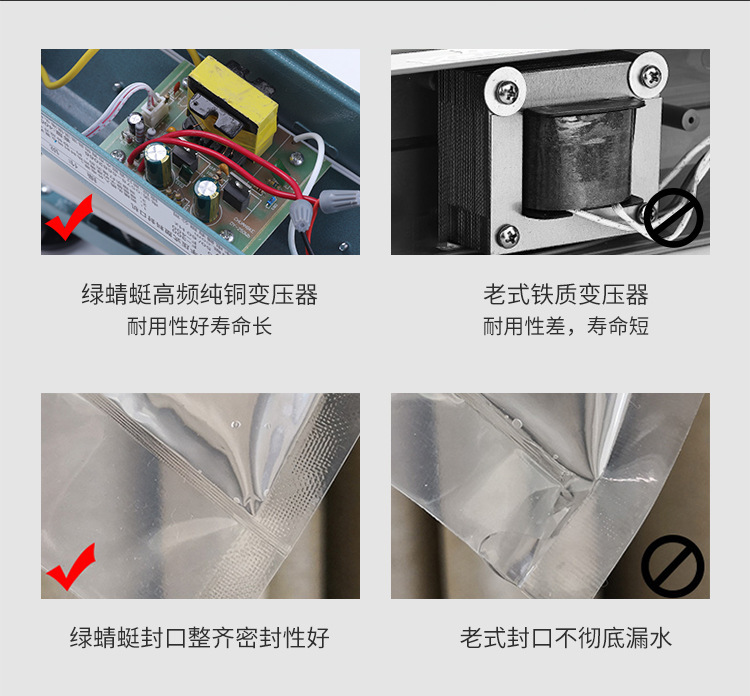 绿蜻蜓高频纯铜变压器
耐用性好寿命长

老式铁质变压器
耐用性差，寿命短

绿蜻蜓封口整齐密封性好

老式封口不彻底漏水