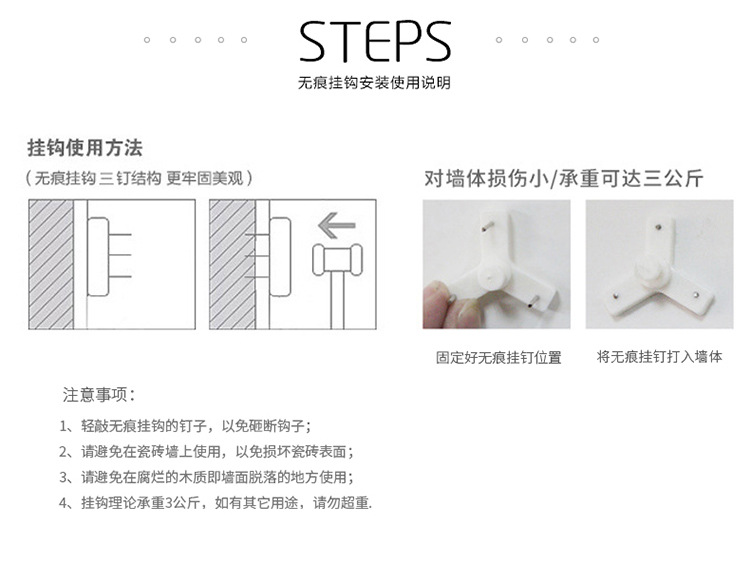 STEPS
无痕挂钩安装使用说明

挂钩使用方法
（无痕挂钩 三钉结构 更牢固美观）

对墙体损伤小/承重可达三公斤

固定好无痕挂钉位置

将无痕挂钉打入墙体

注意事项：

1、轻敲无痕挂钩的钉子，以免砸断钩子；

2、请避免在瓷砖墙上使用，以免损坏瓷砖表面；

3、请避免在腐烂的木质即墙面脱落的地方使用；

4、挂钩理论承重3公斤，如有其它用途，请勿超重.