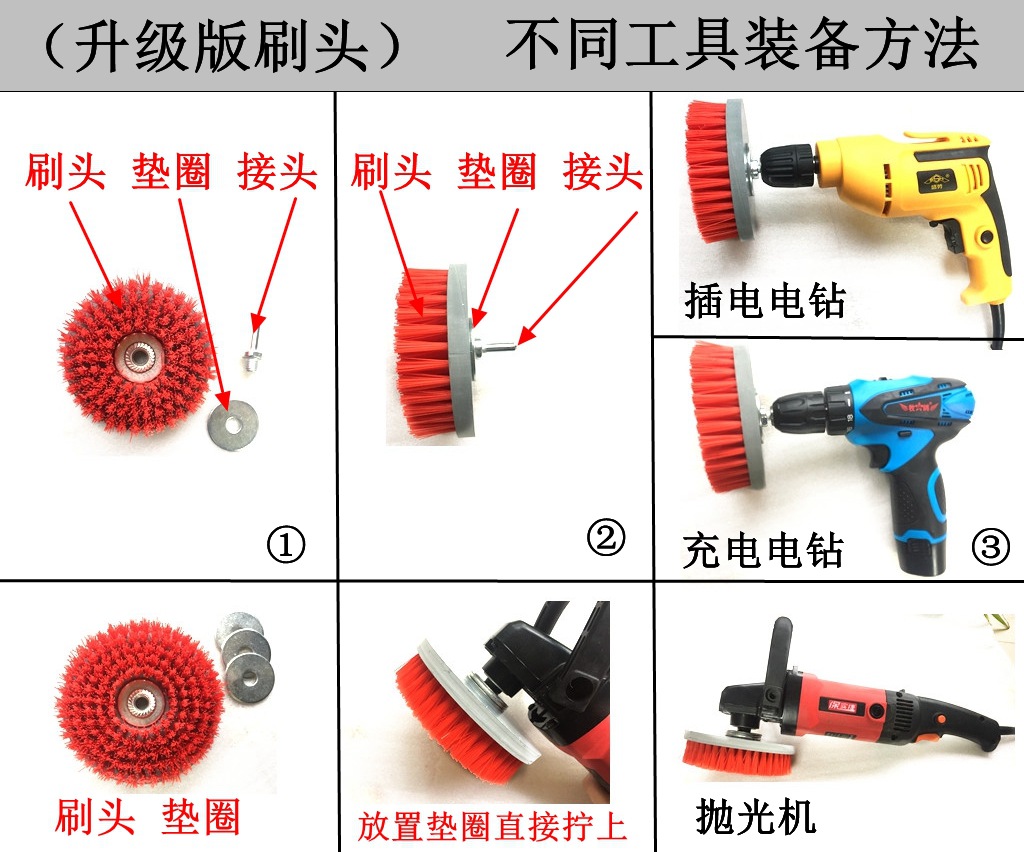 （升级版刷头） 不同工具装备方法

刷头 垫圈 接头

①

刷头 垫圈 接头

②

插电电钻

充电电钻

③

刷头 垫圈

放置垫圈直接拧上

抛光机